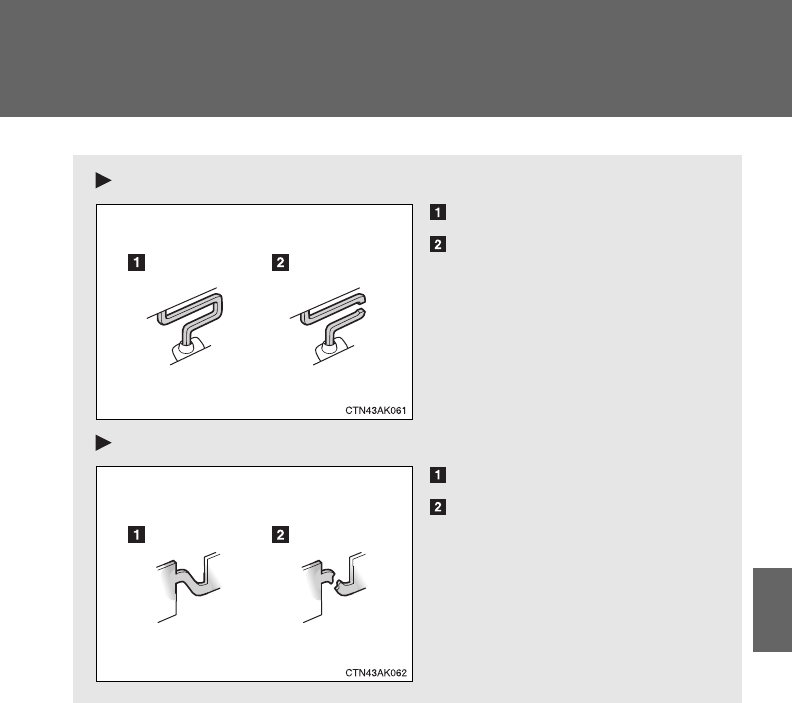 1

2

1 2

CTN43AK061

1

2

1 2

CTN43AK062