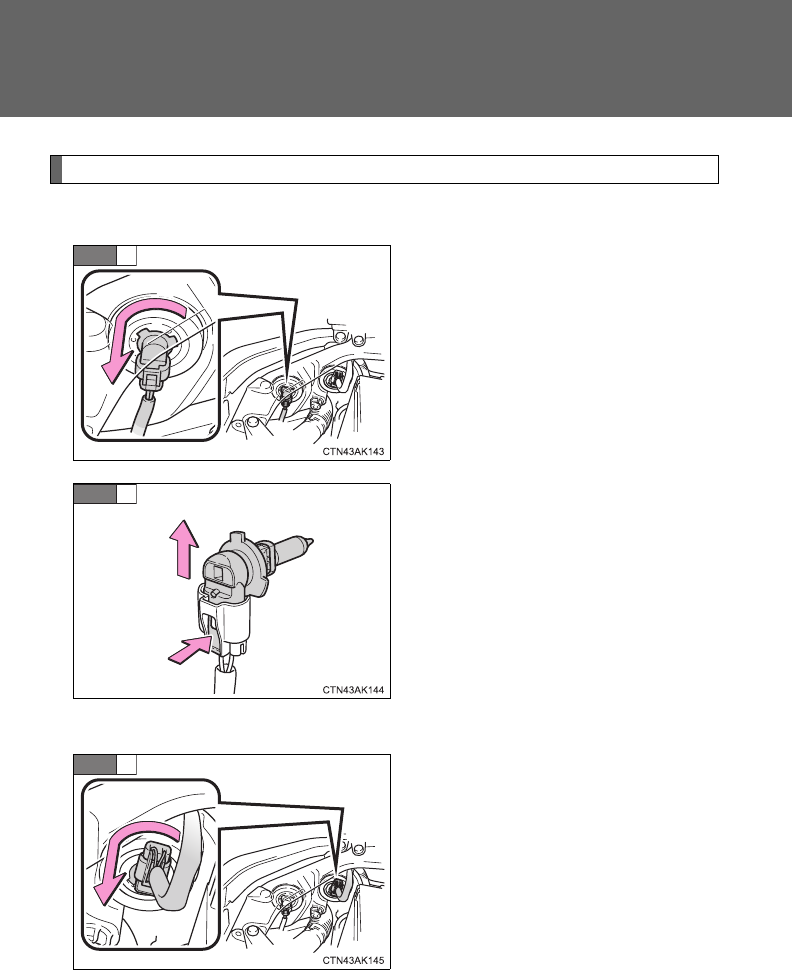 CTN43AK143

CTN43AK144

CTN43AK145