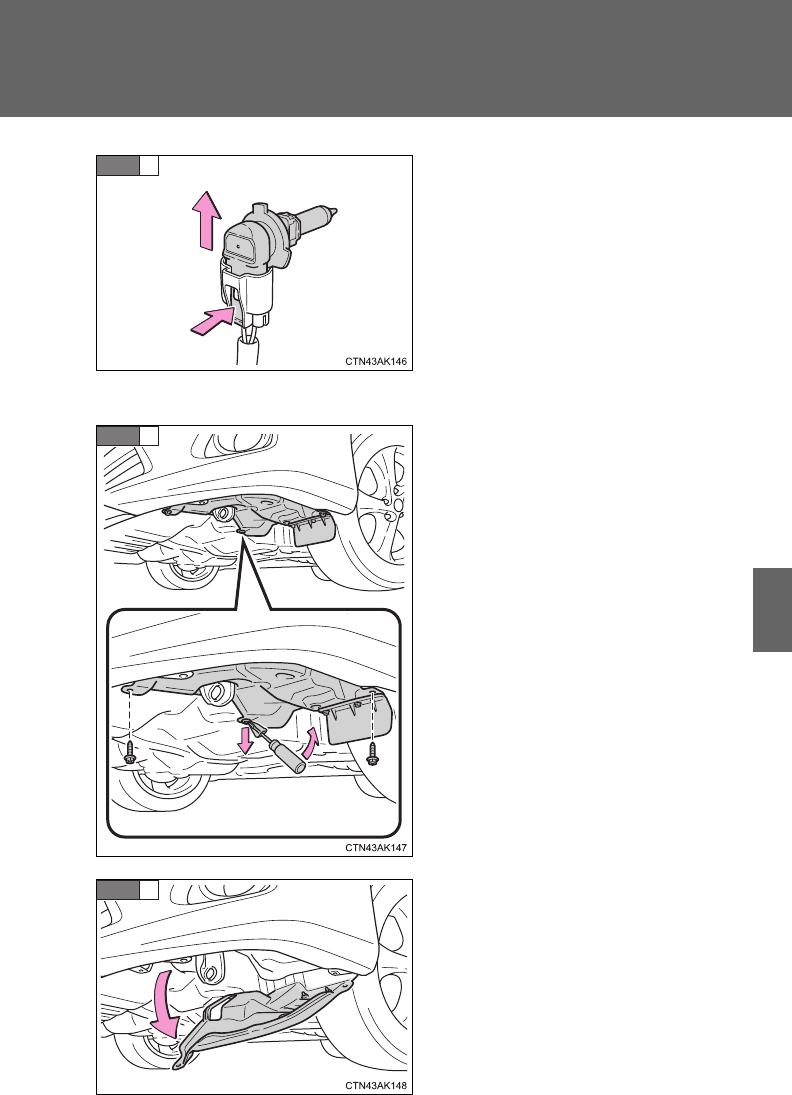 CTN43AK146

CTN43AK147

CTN43AK148