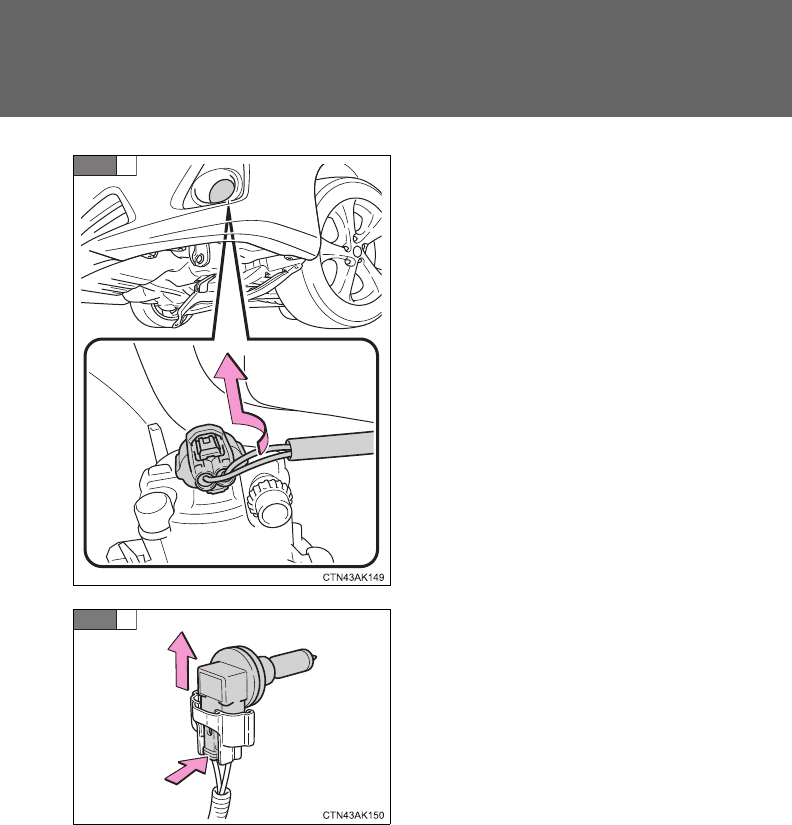 CTN43AK149

CTN43AK150