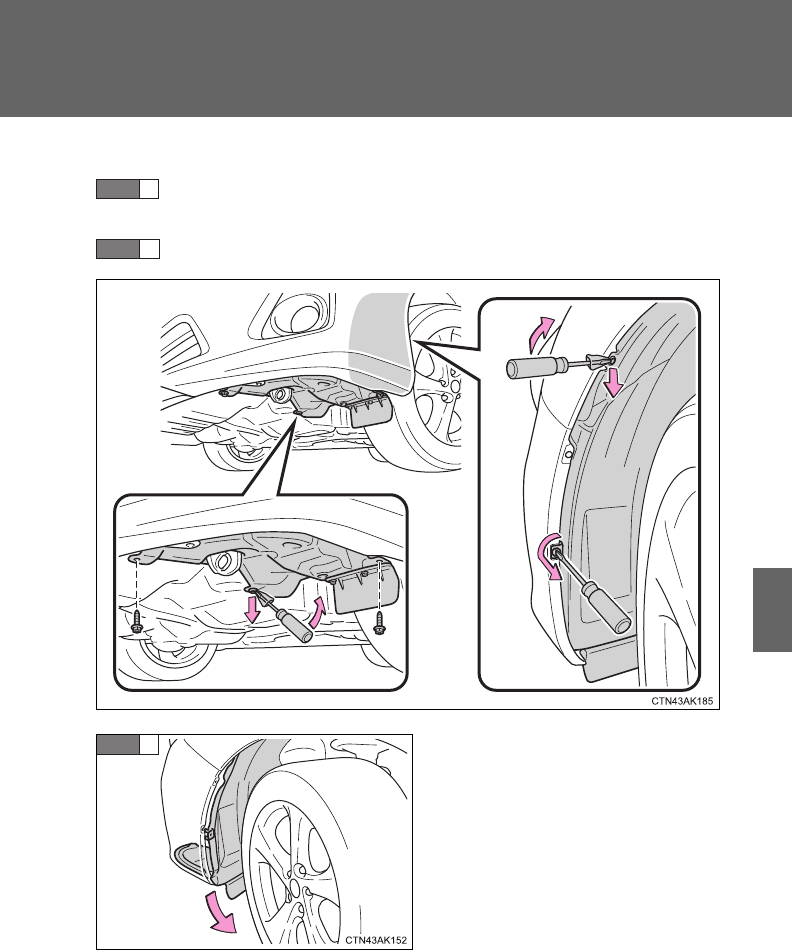 CTN43AK185

CTN43AK152