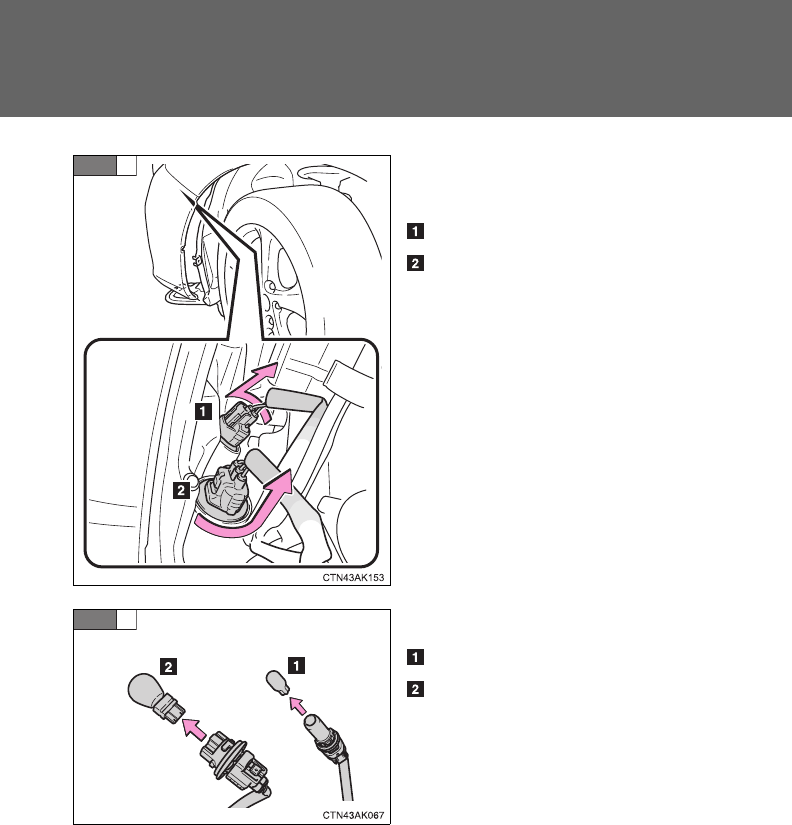 1

2

1

2

CTN43AK153

1

2

2

1

CTN43AK067