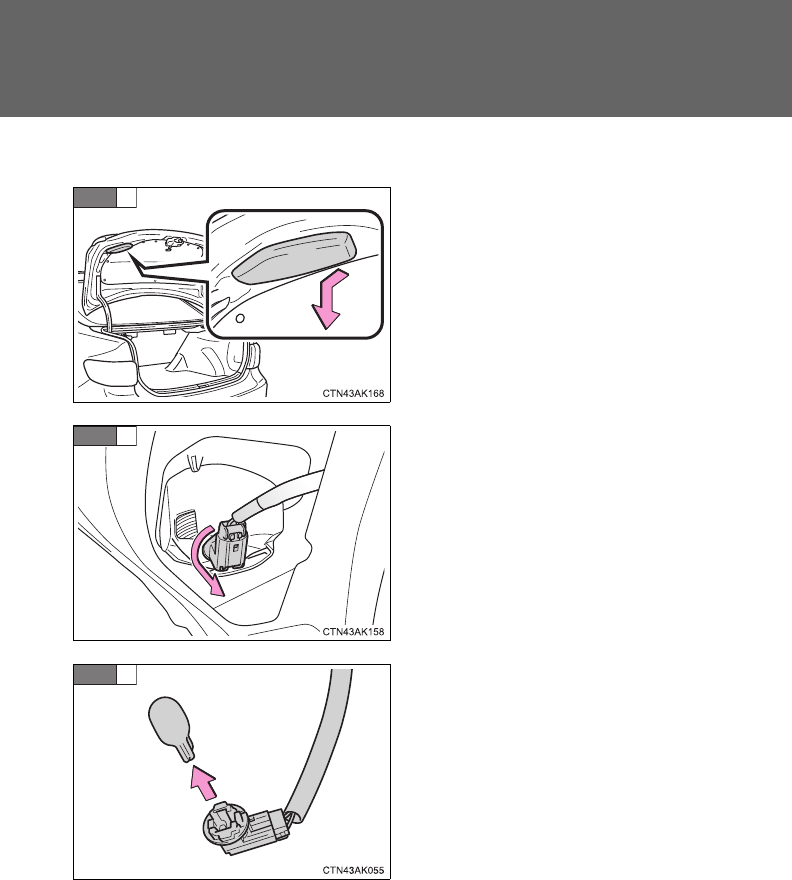 CTN43AK168

CTN43AK158

CTN43AK055