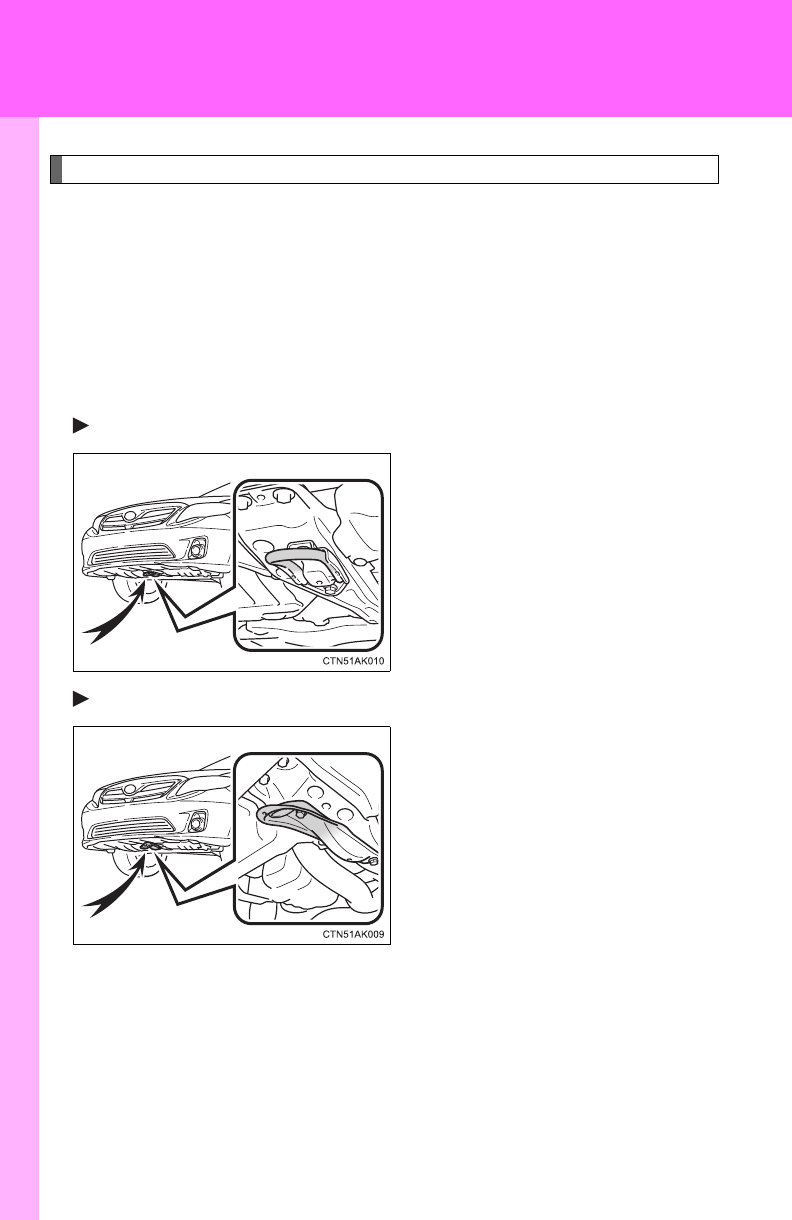 CTN51AK010

CTN51AK009