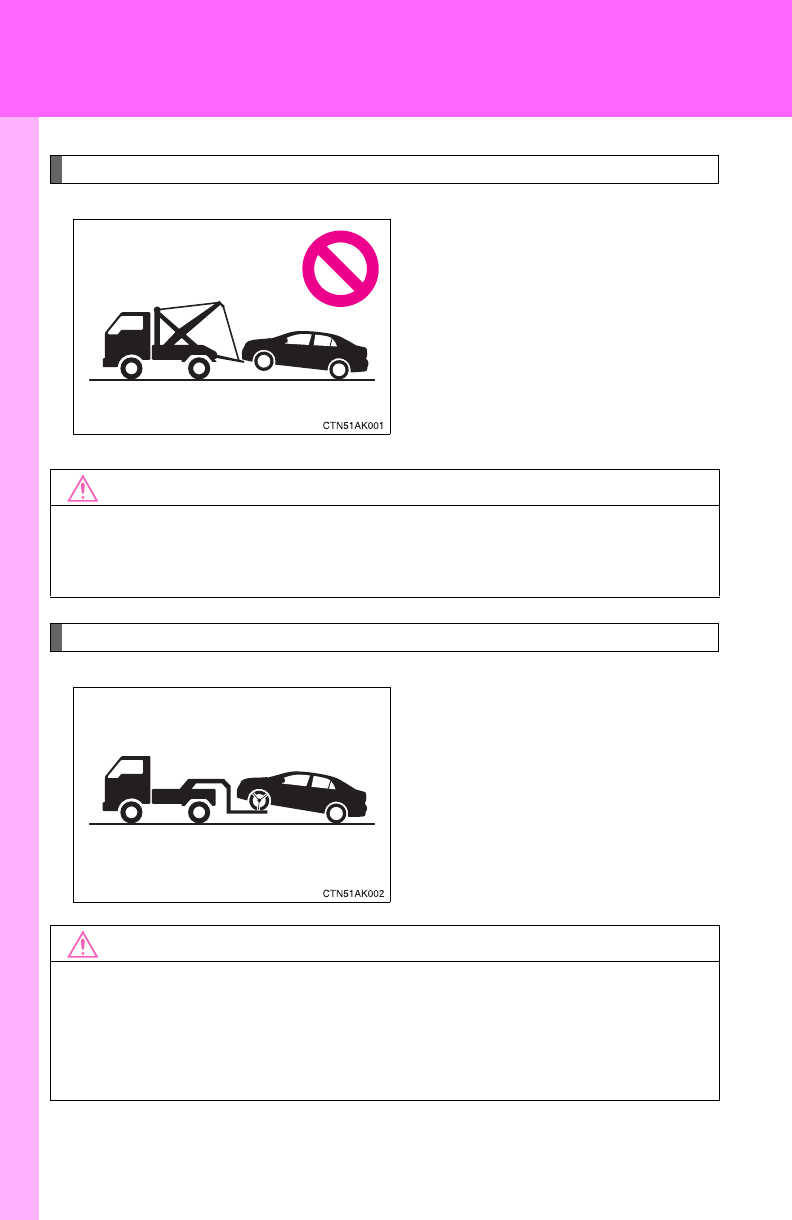 CTN51AK001

CTN51AK002