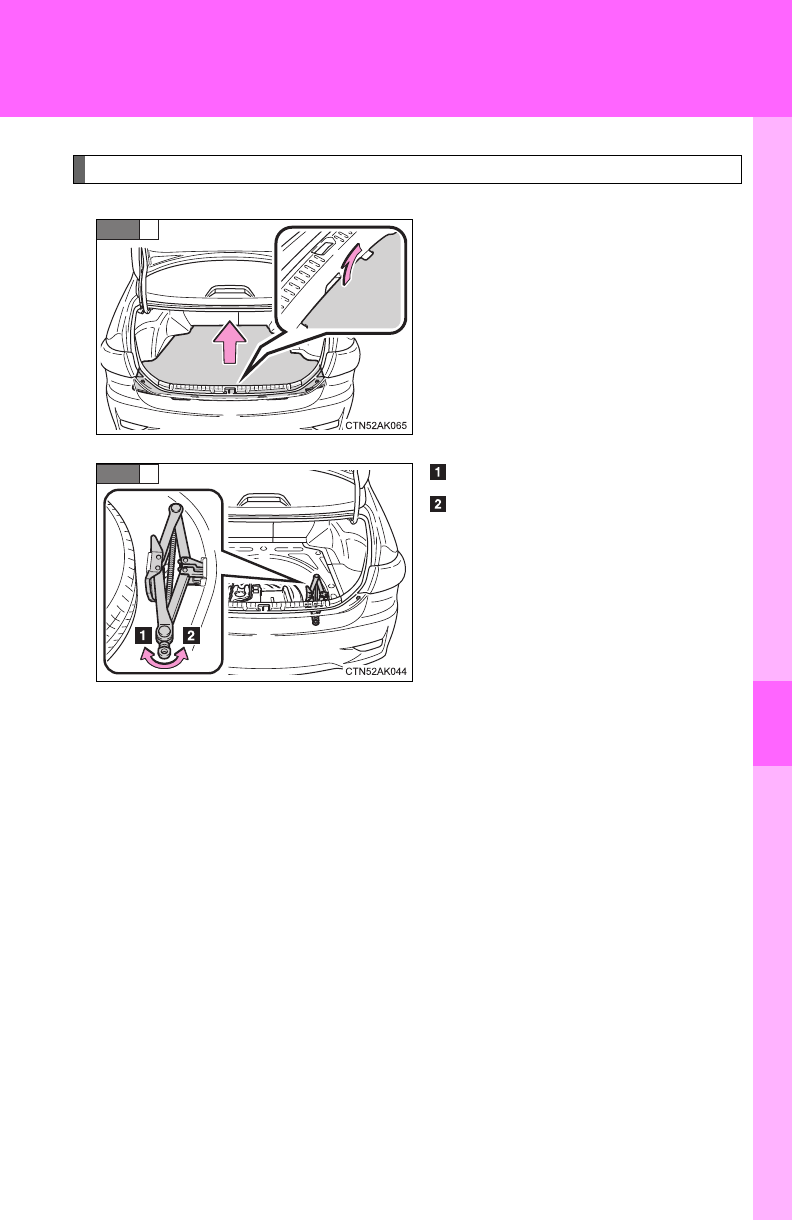 CTN52AK065

1

2

1

2

CTN52AK044