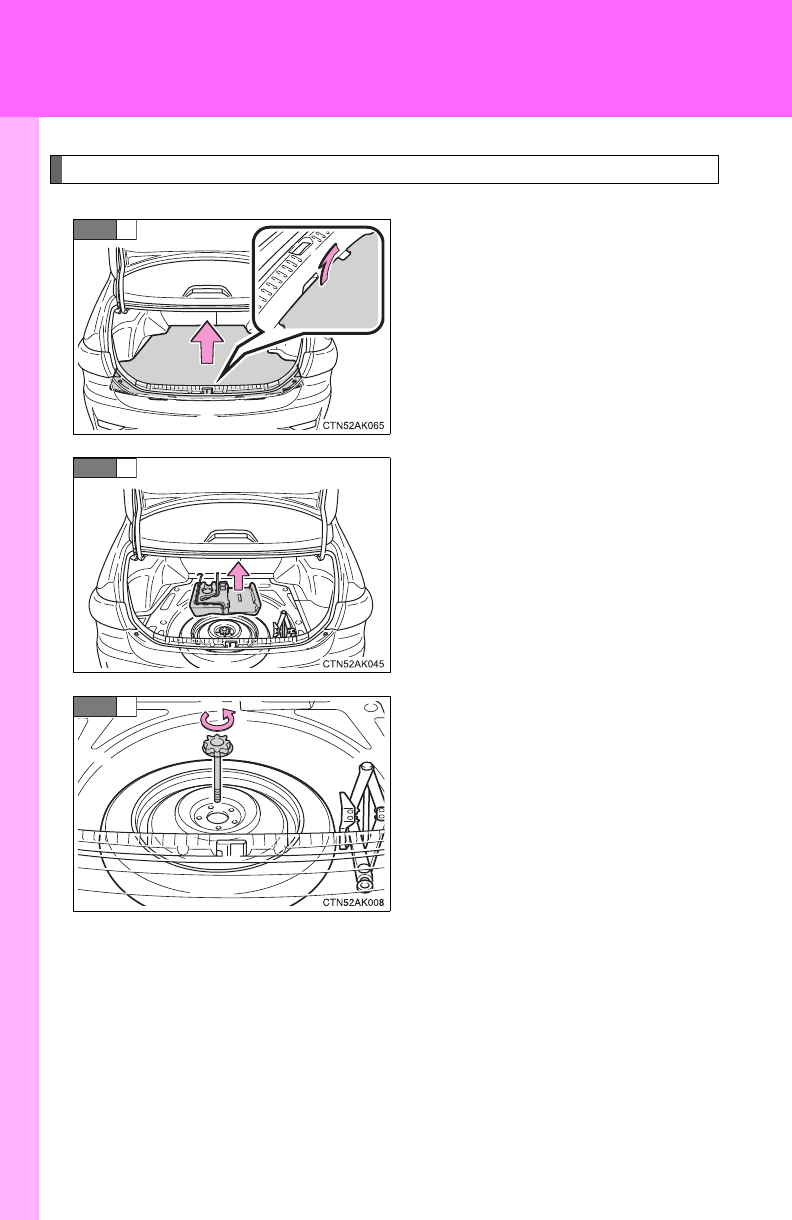 CTN52AK065

CTN52AK045

CTN52AK008