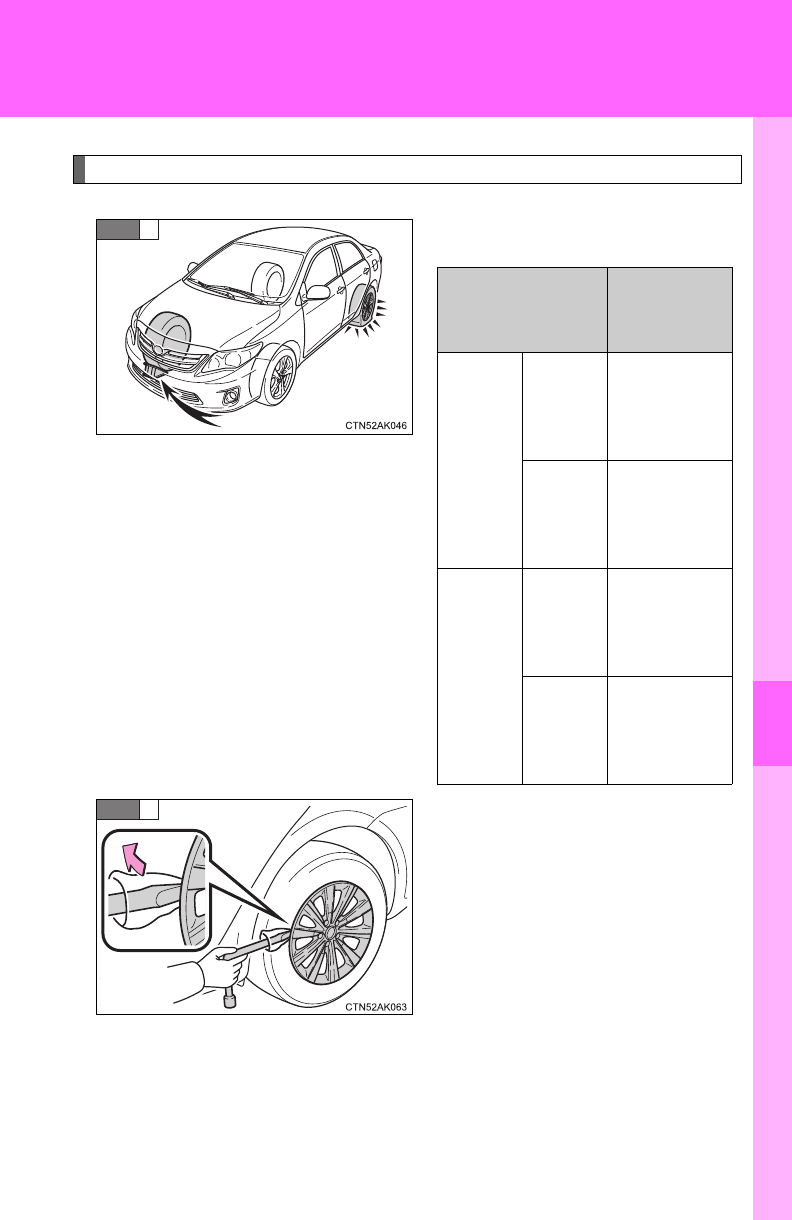 CTN52AK046

CTN52AK063