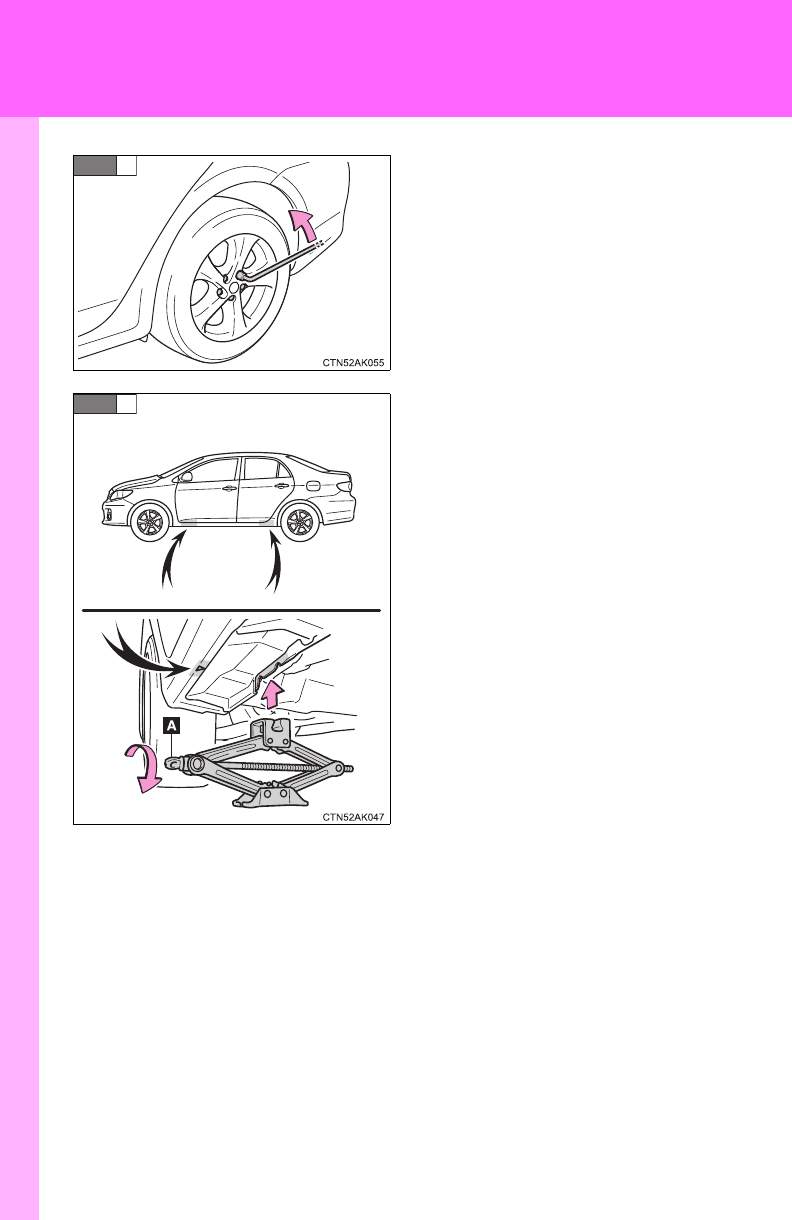 CTN52AK055

A

CTN52AK047