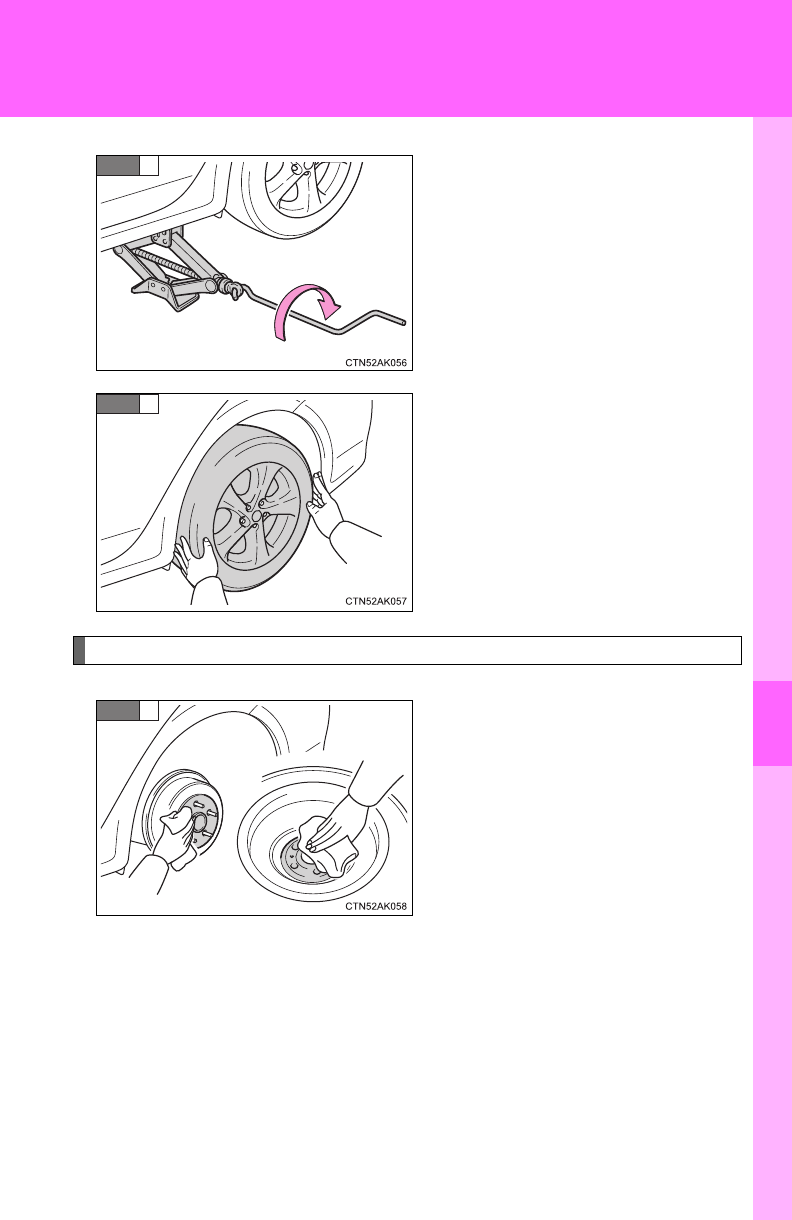 CTN52AK056

CTN52AK057

CTN52AK058