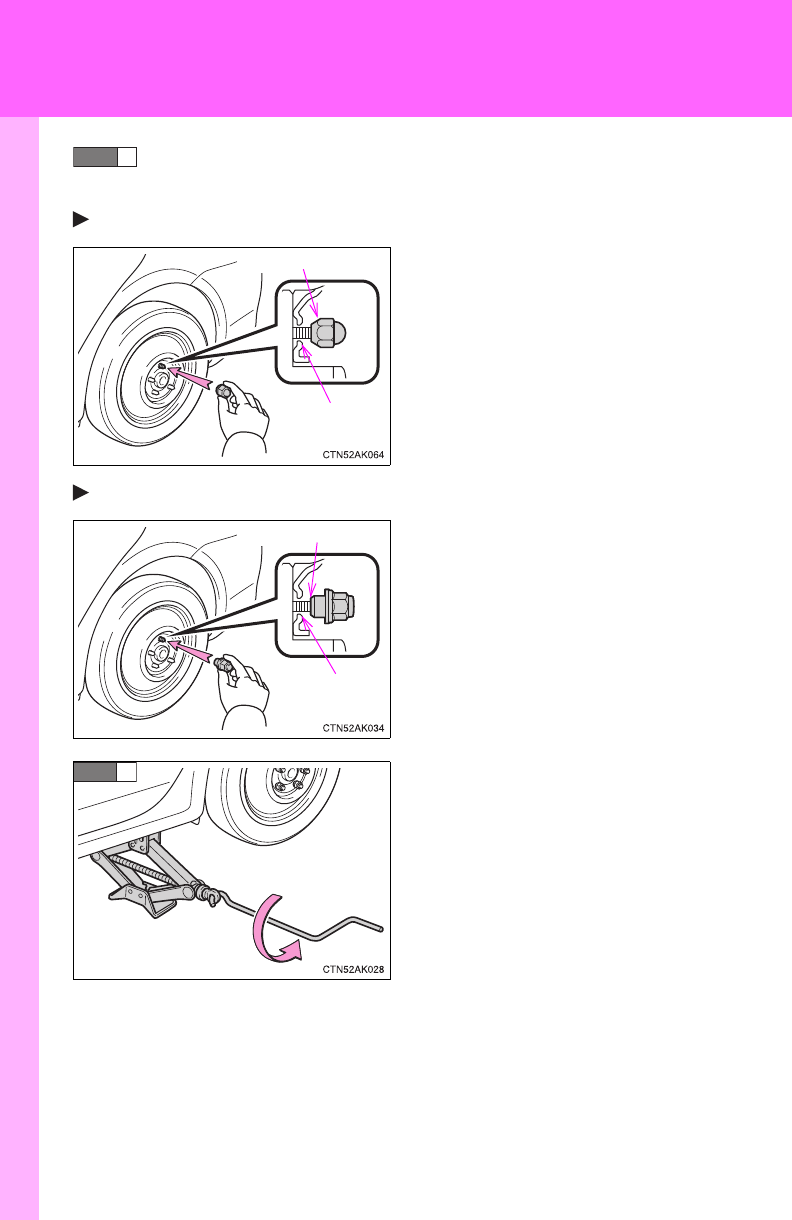 CTN52AK064

CTN52AK034

CTN52AK028