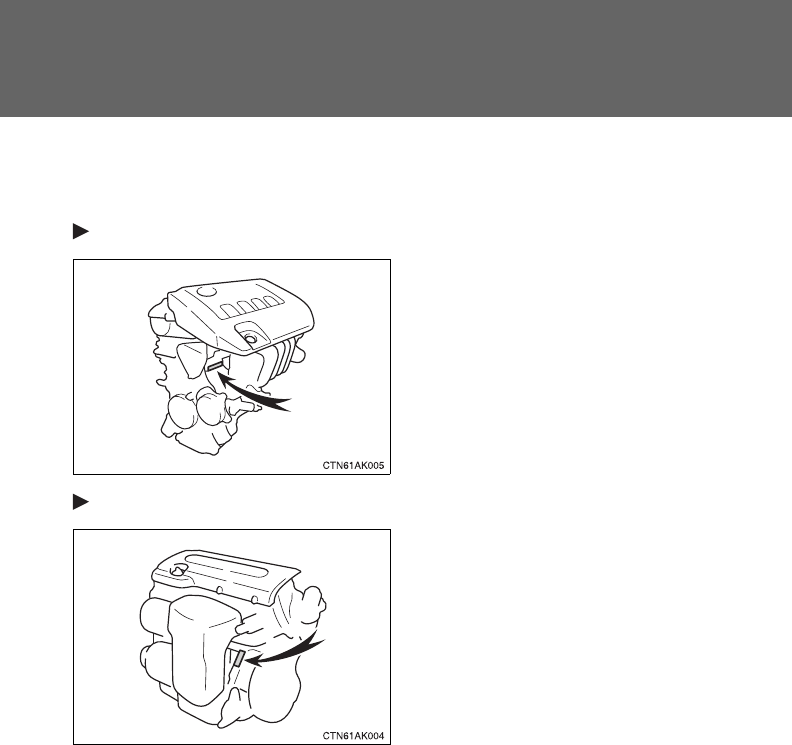 CTN61AK005

CTN61AK004