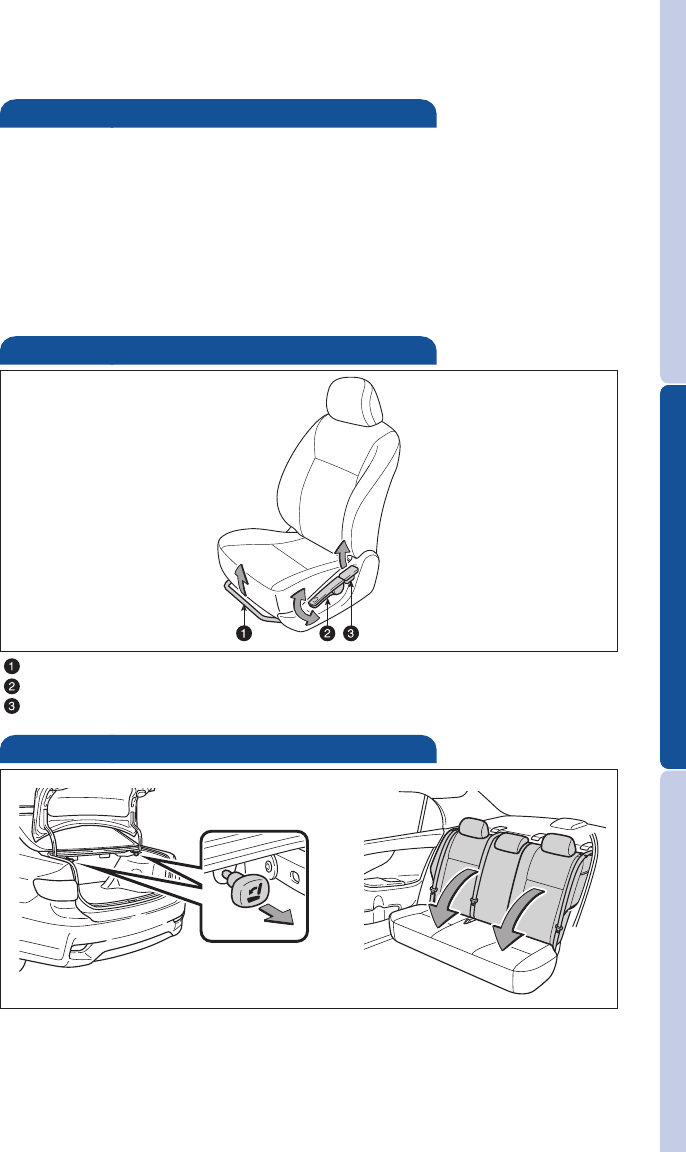 1
2
3

1
2
3