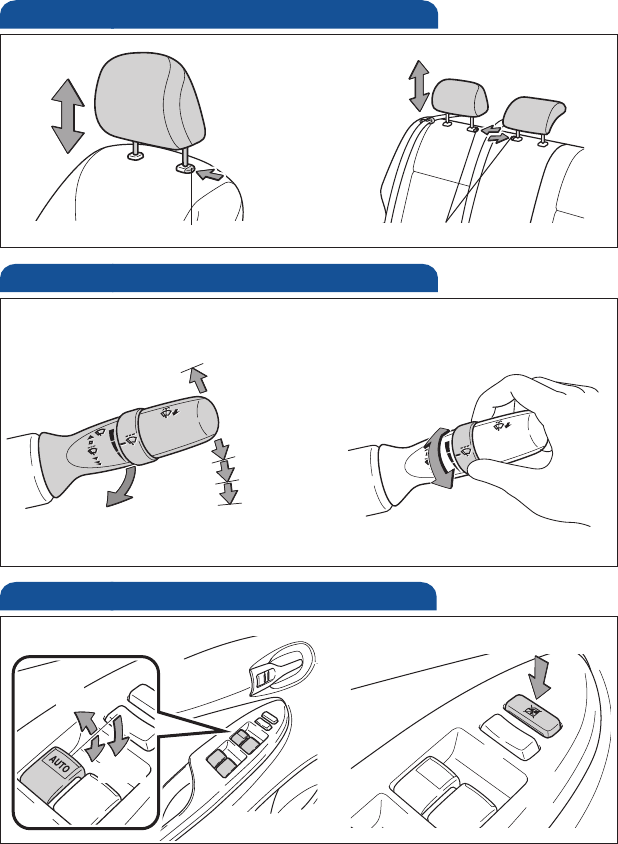 AUTO