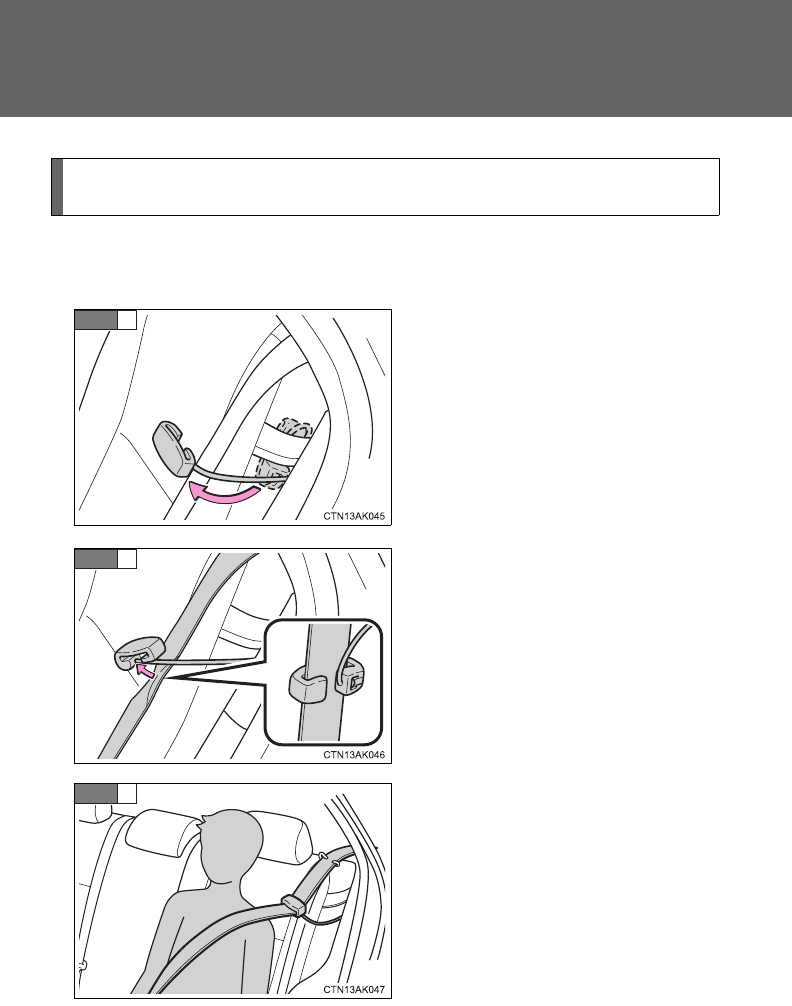 CTN13AK045

CTN13AK046

CTN13AK047