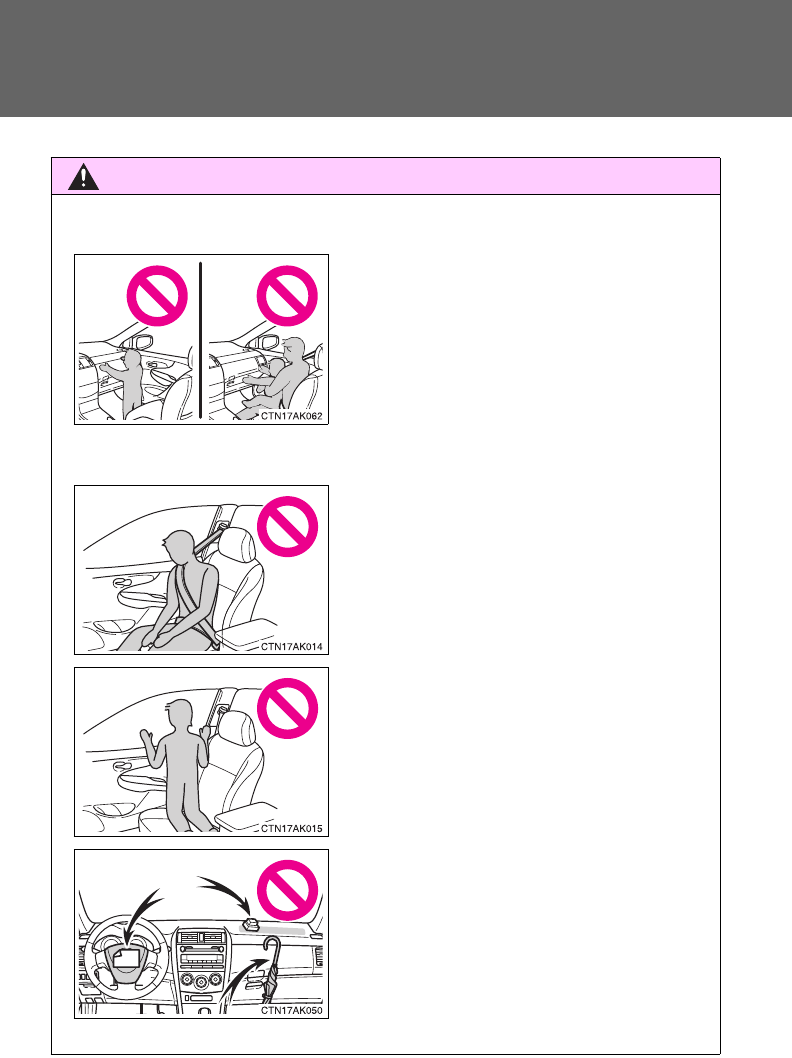 CTN17AK062

CTN17AK014

CTN17AK015

CTN17AK050