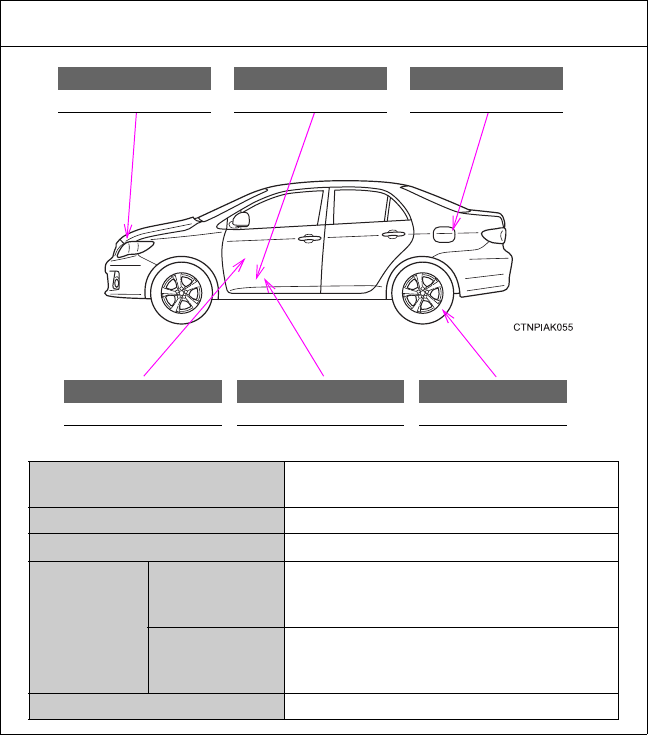 CTNPIAK055