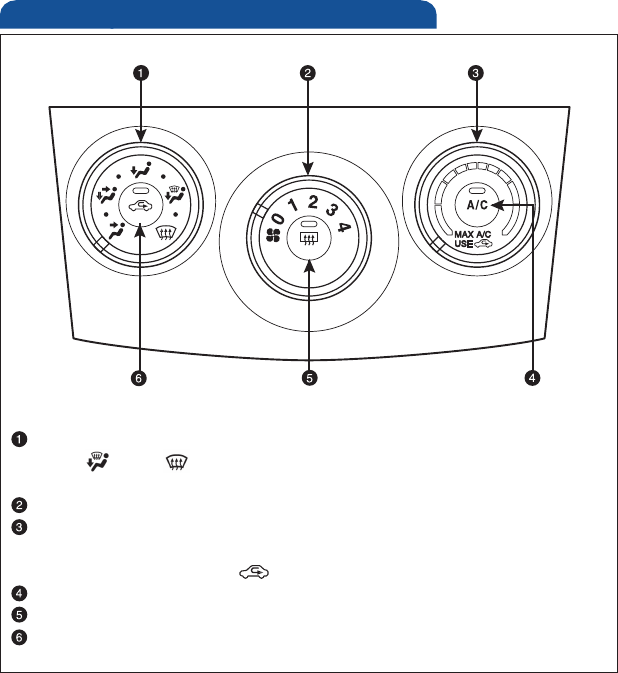 1

2

3

0 1 2 3 4

A/C

MAX A/C USE

6

5

4

1

2

3

4

5

6