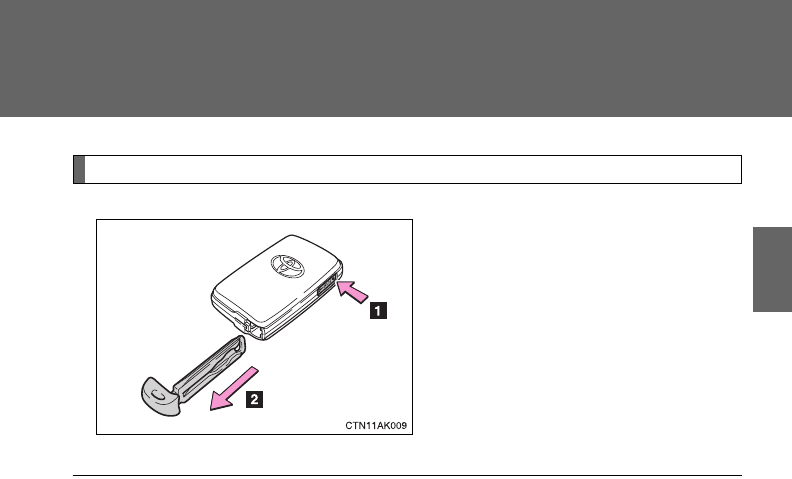 1

2

CTN11AK009