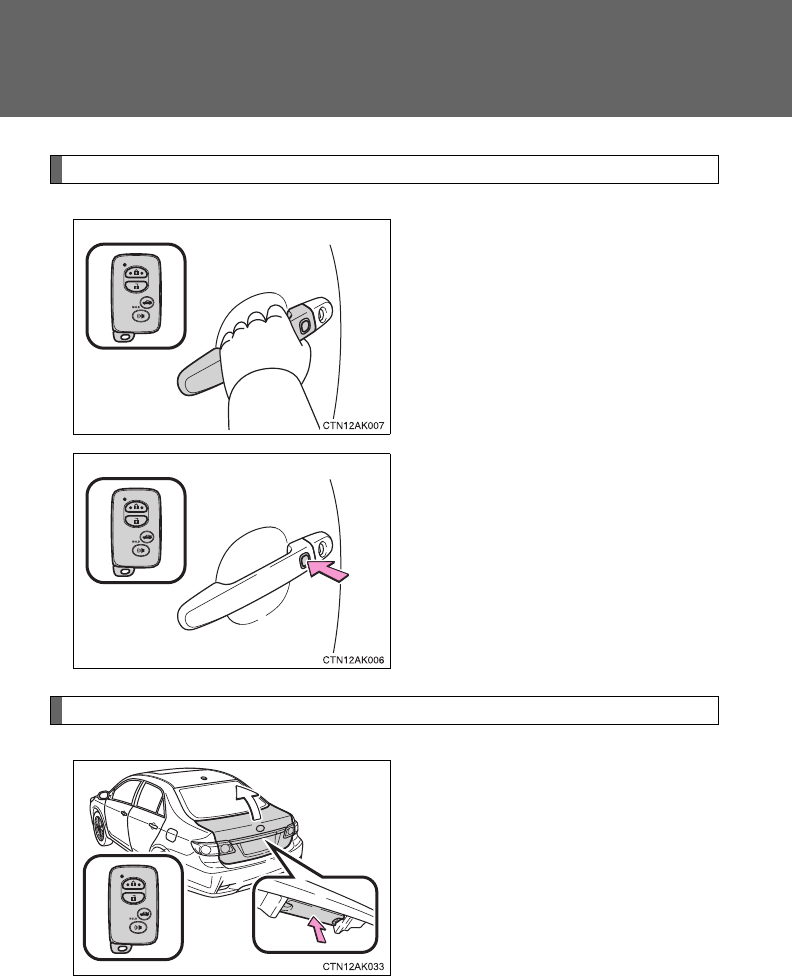 CTN12AK007

CTN12AK006

CTN12AK033