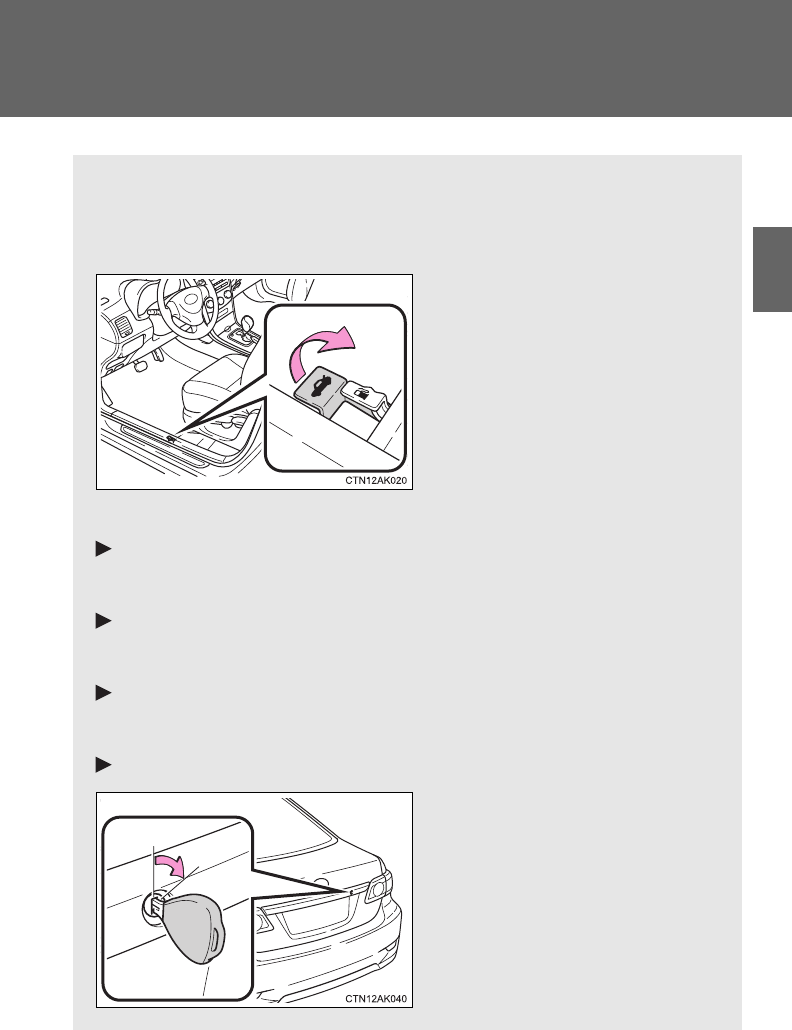 CTN12AK020

CTN12AK040