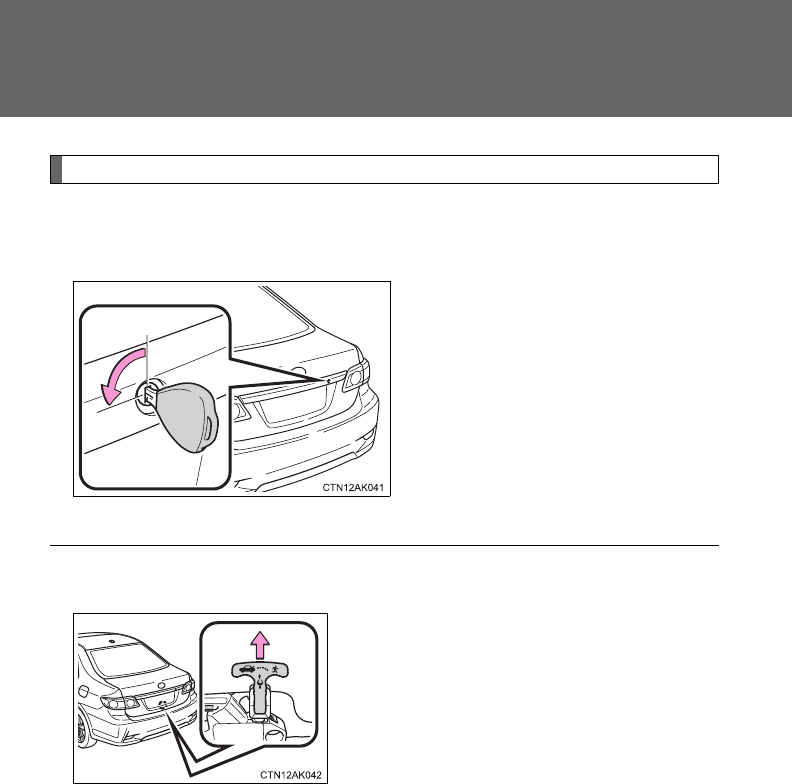 CTN12AK041

CTN12AK042