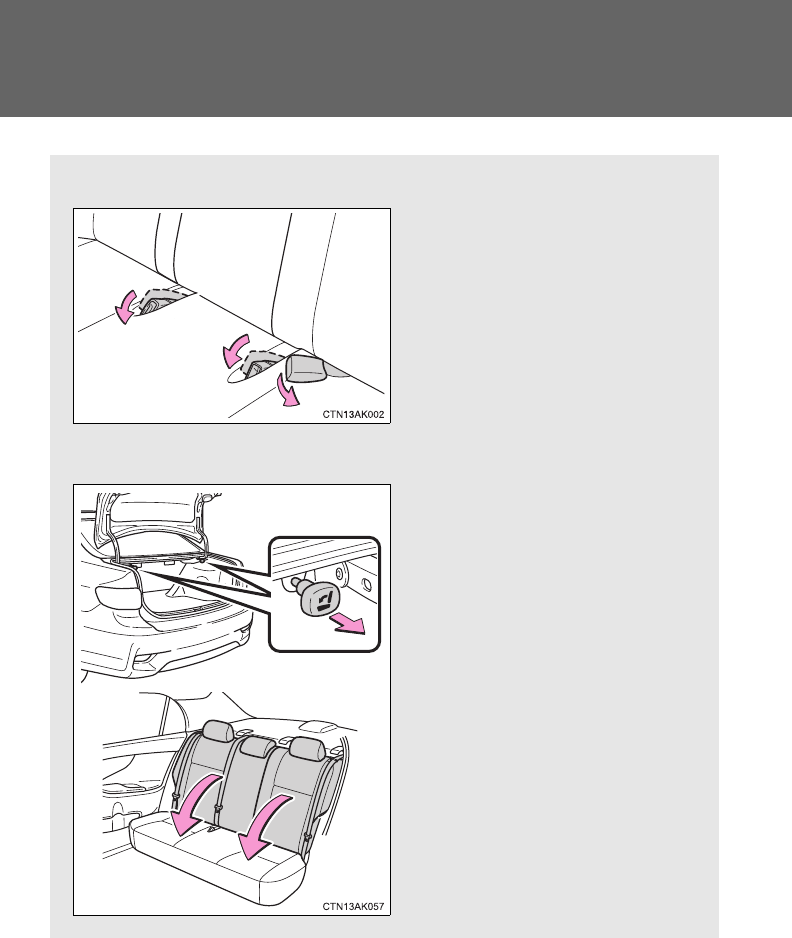 CTN13AK002

CTN13AK057