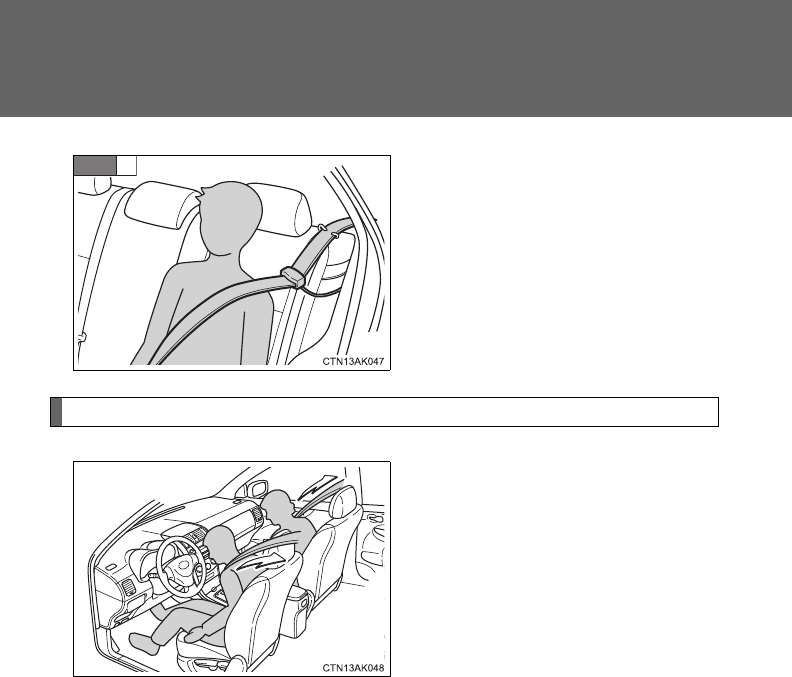 CTN13AK047

CTN13AK048