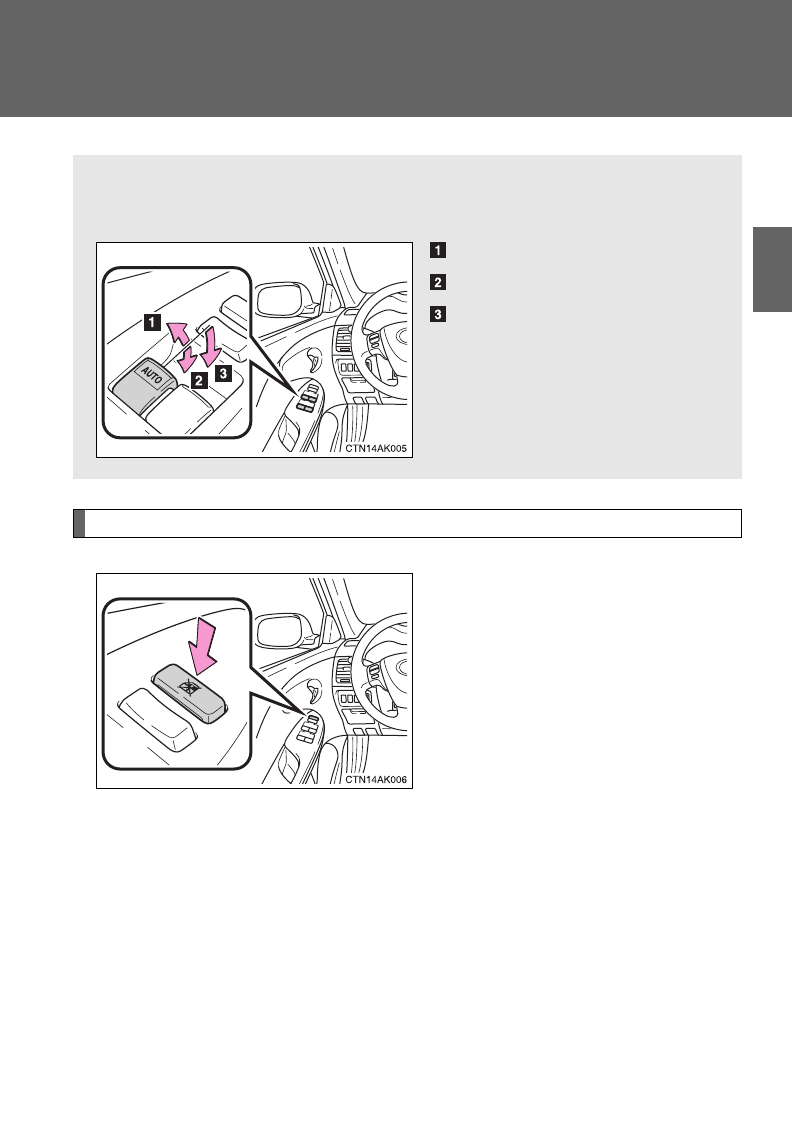 1

2

3

1

2

3

AUTO

CTN14AK005

CTN14AK006