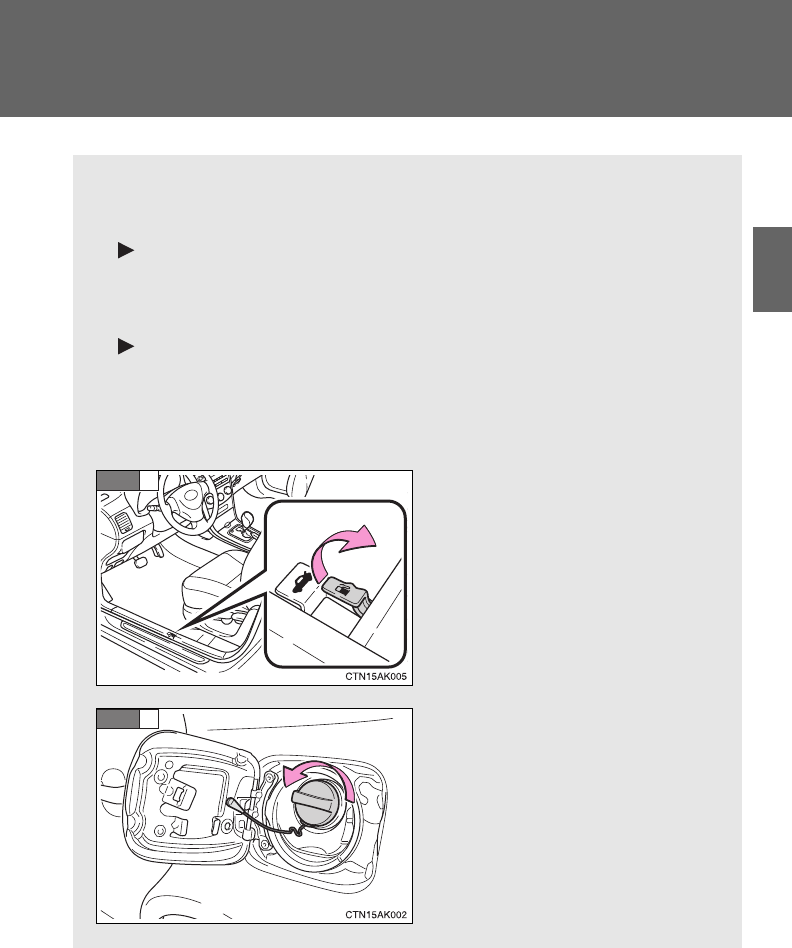 CTN15AK005

CTN15AK002