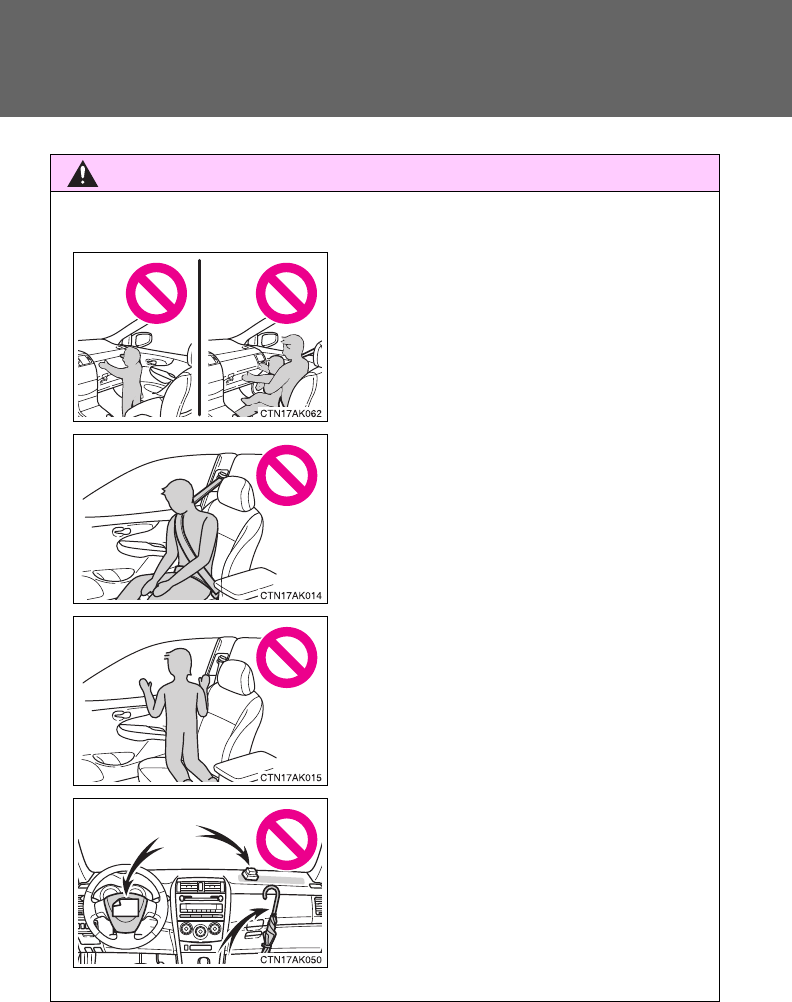 CTN17AK062

CTN17AK014

CTN17AK015

CTN17AK050