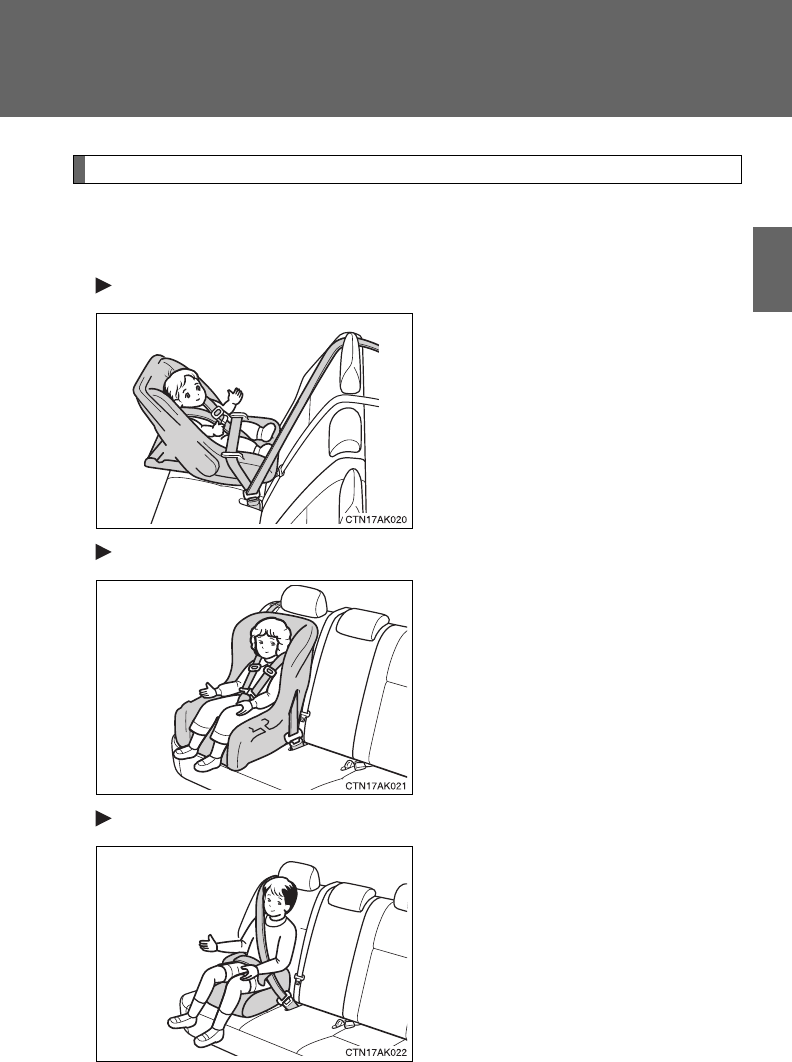 CTN17AK020

CTN17AK021

CTN17AK022