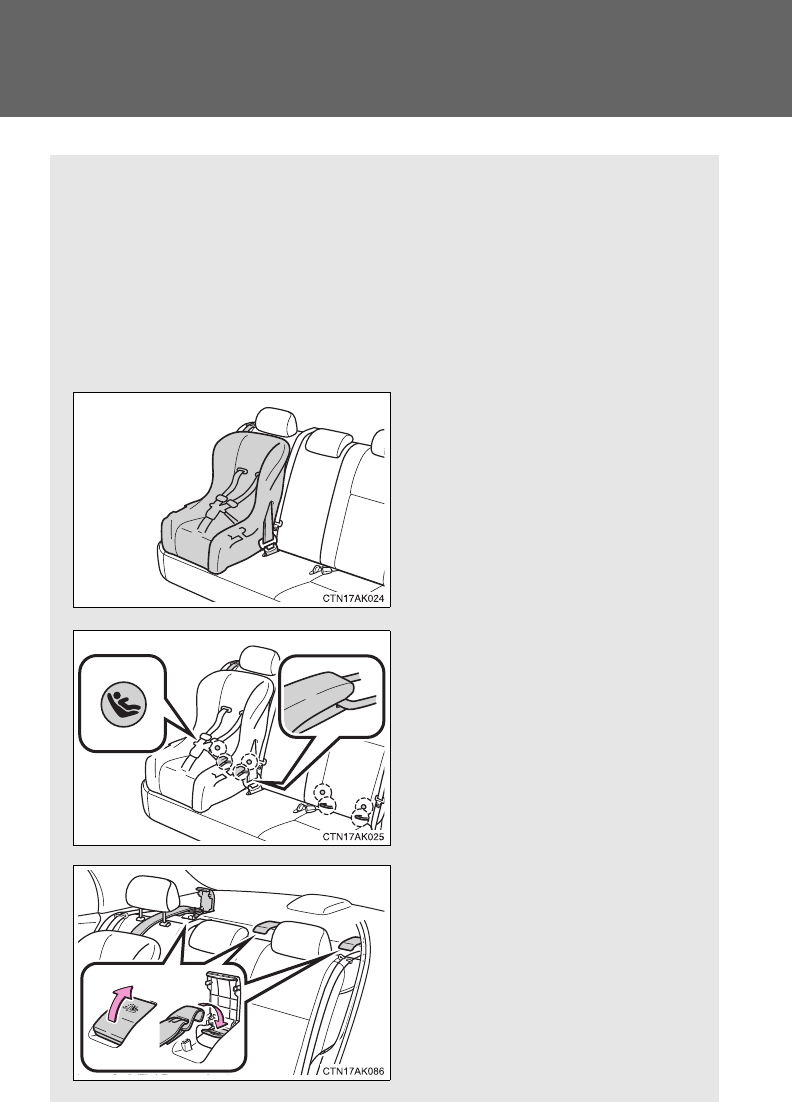 CTN17AK024

CTN17AK025

CTN17AK086