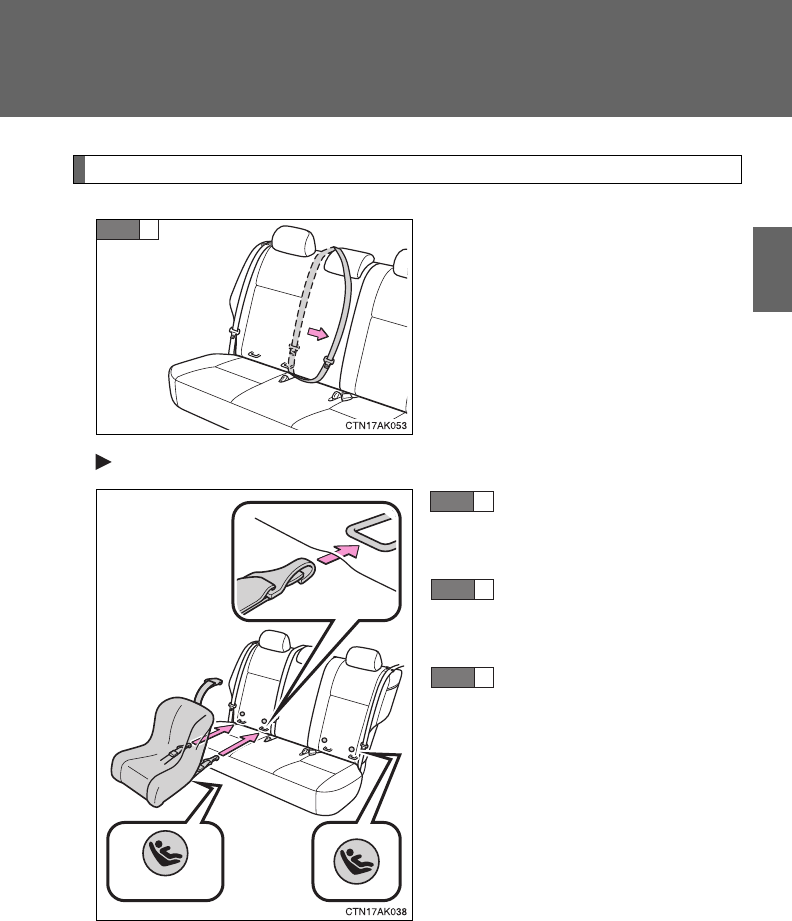 CTN17AK053

CTN17AK038