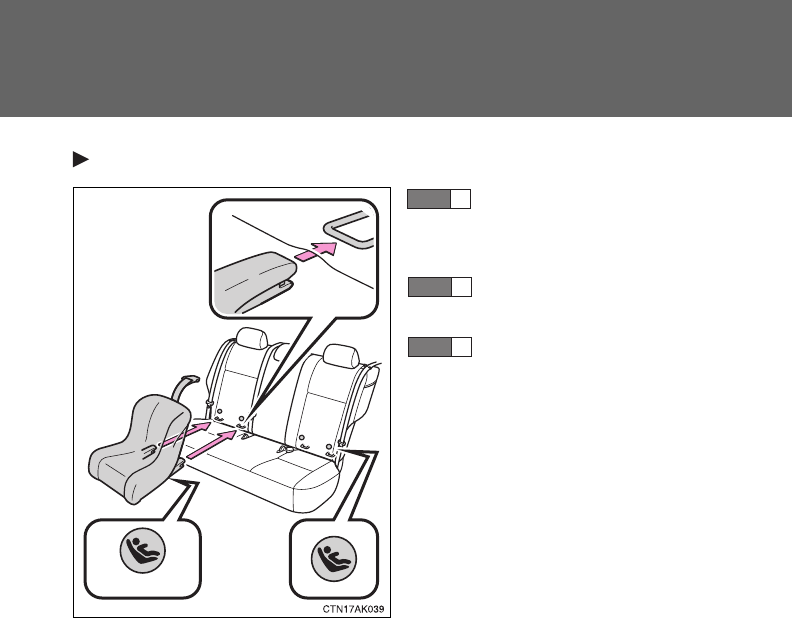 CTN17AK039