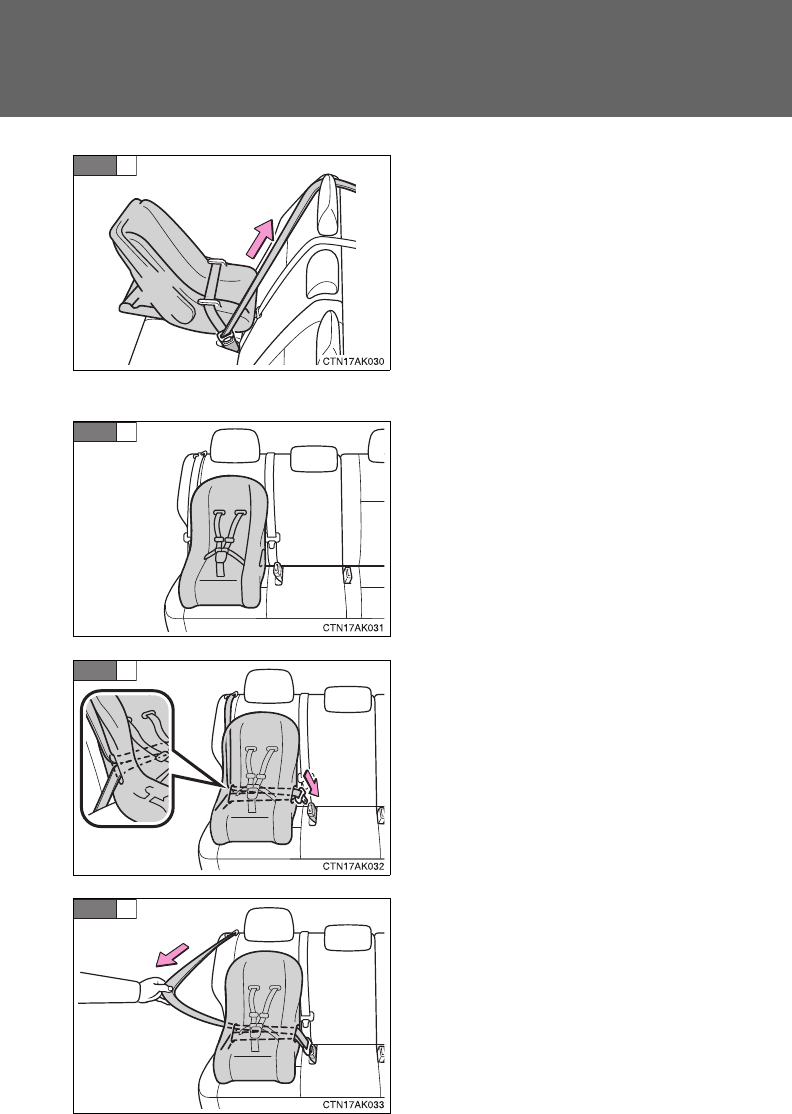 CTN17AK030

CTN17AK031

CTN17AK032

CTN17AK033