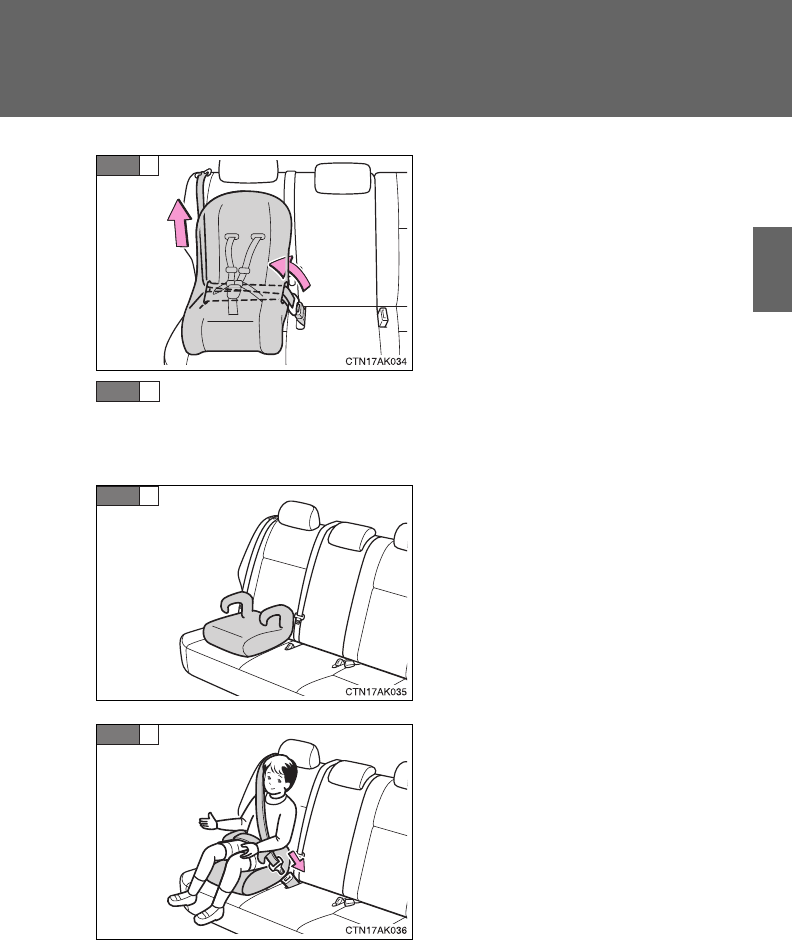 CTN17AK034

CTN17AK035

CTN17AK036