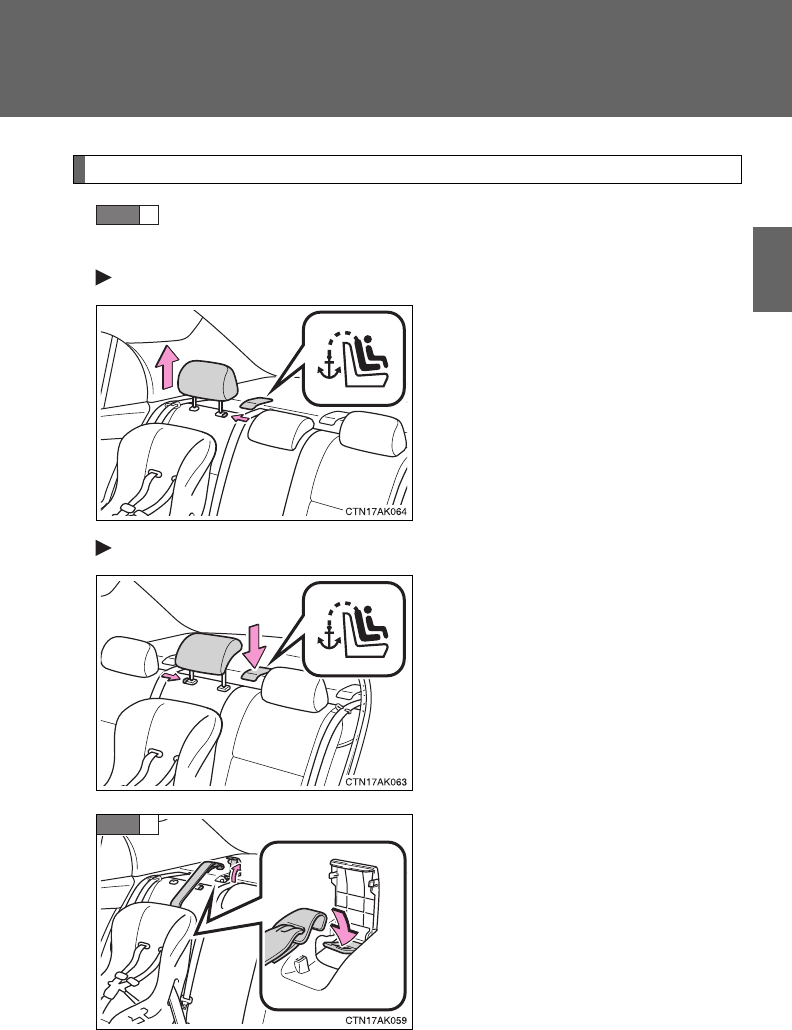 CTN17AK064

CTN17AK063

CTN17AK059