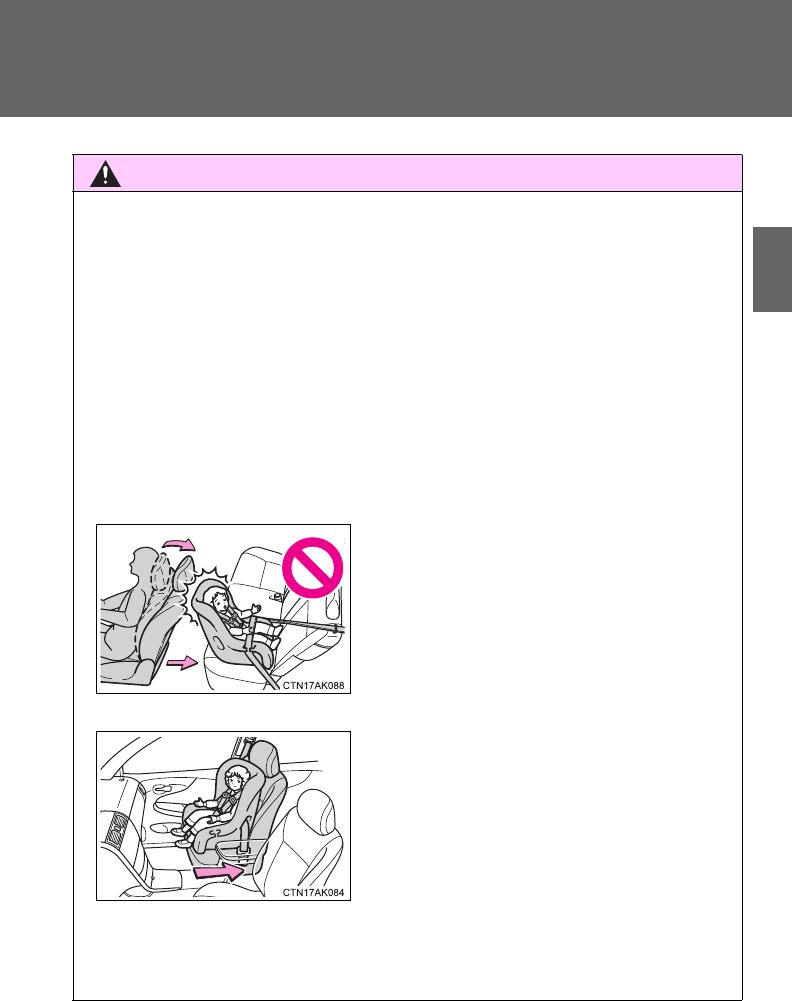 CTN17AK088

CTN17AK084