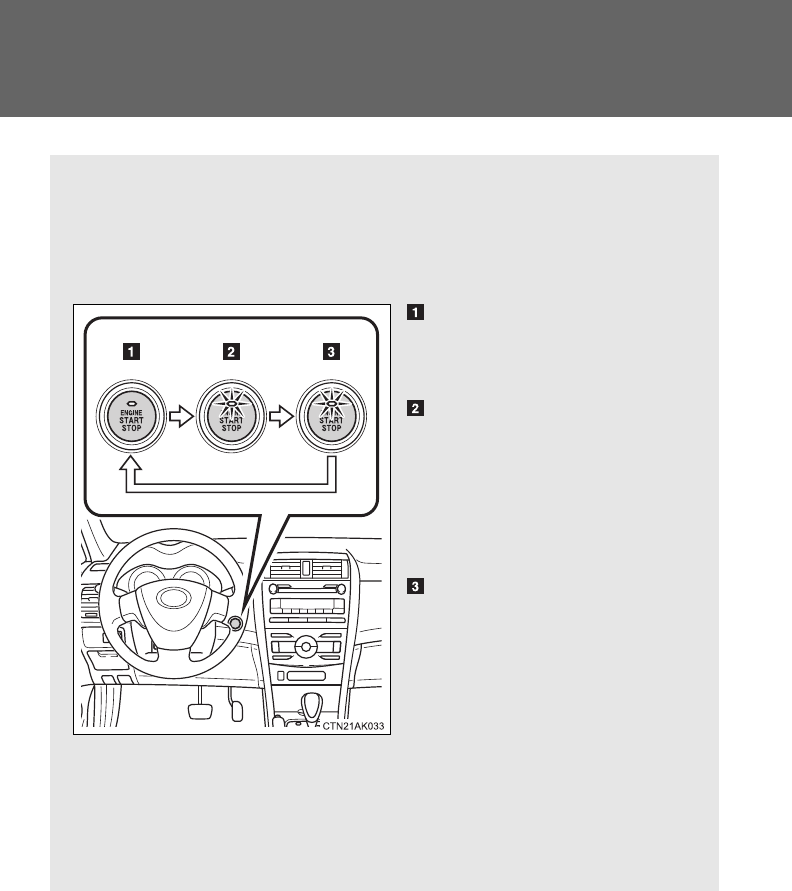 1

2

3

1 2 3

ENGINE START STOP

START STOP

START STOP

CTN21AK033