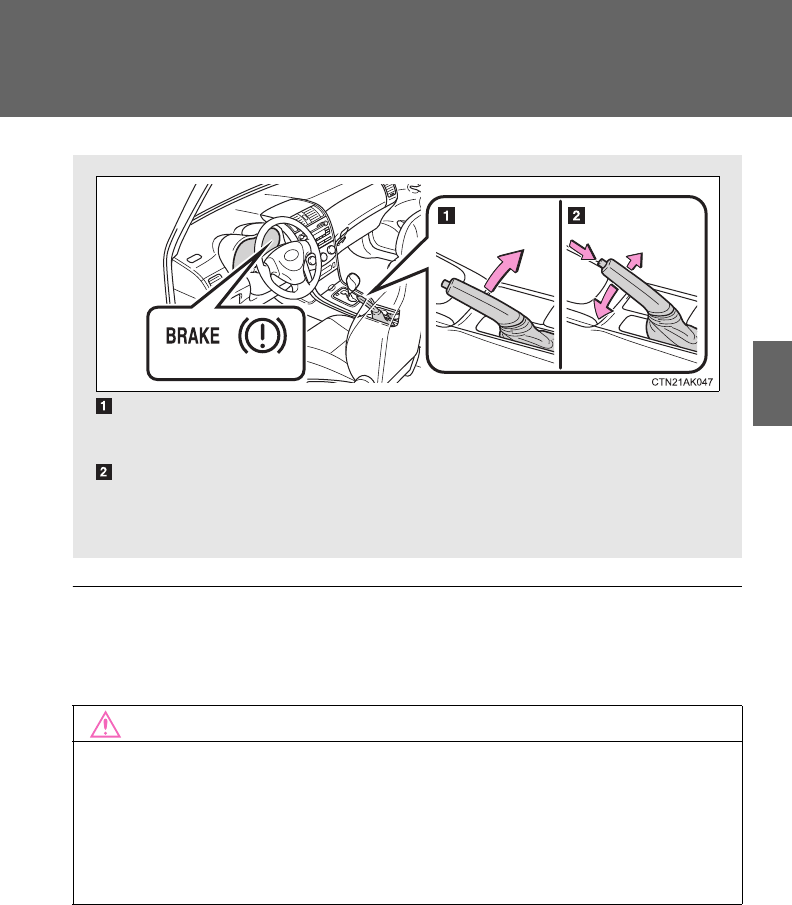 1

2

BRAKE

CTN21AK047

1

2