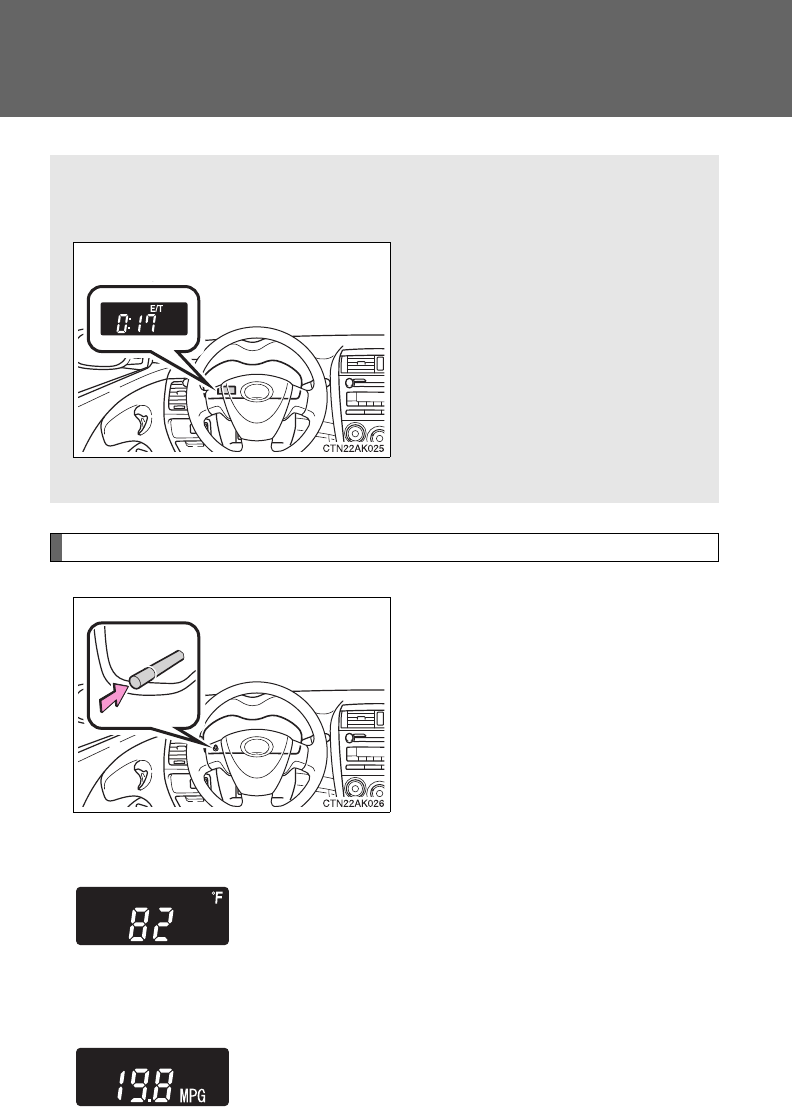 E/T

0:17

CTN22AK025

CTN22AK026

82 °F

19.8 MPG