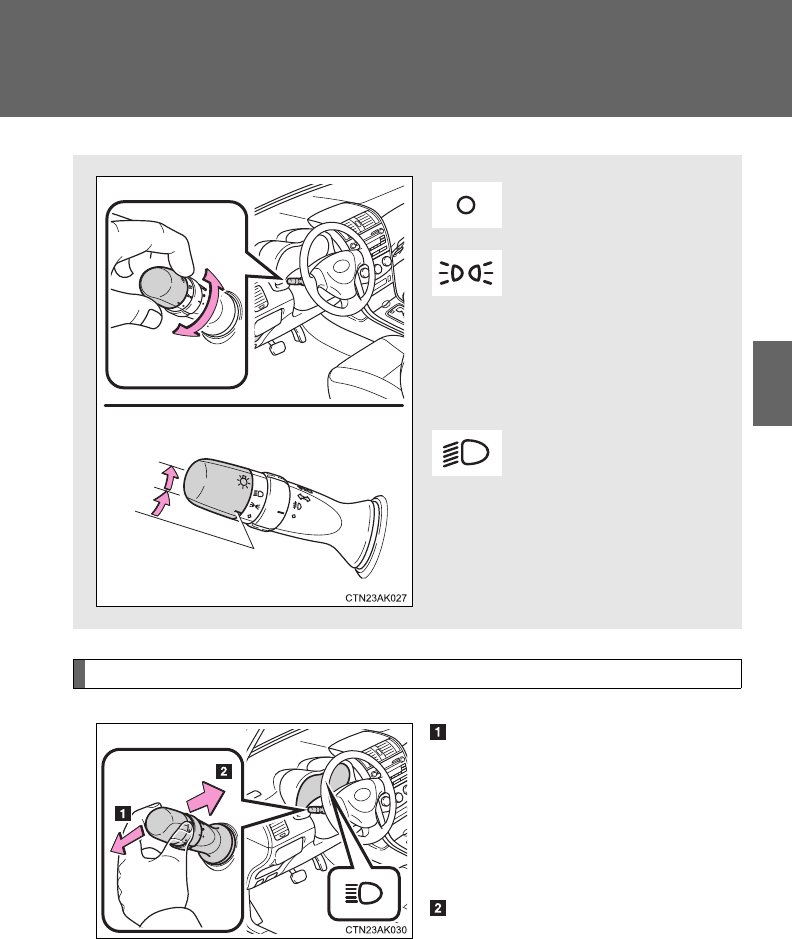 CTN23AK027

1

2

CTN23AK030

1

2