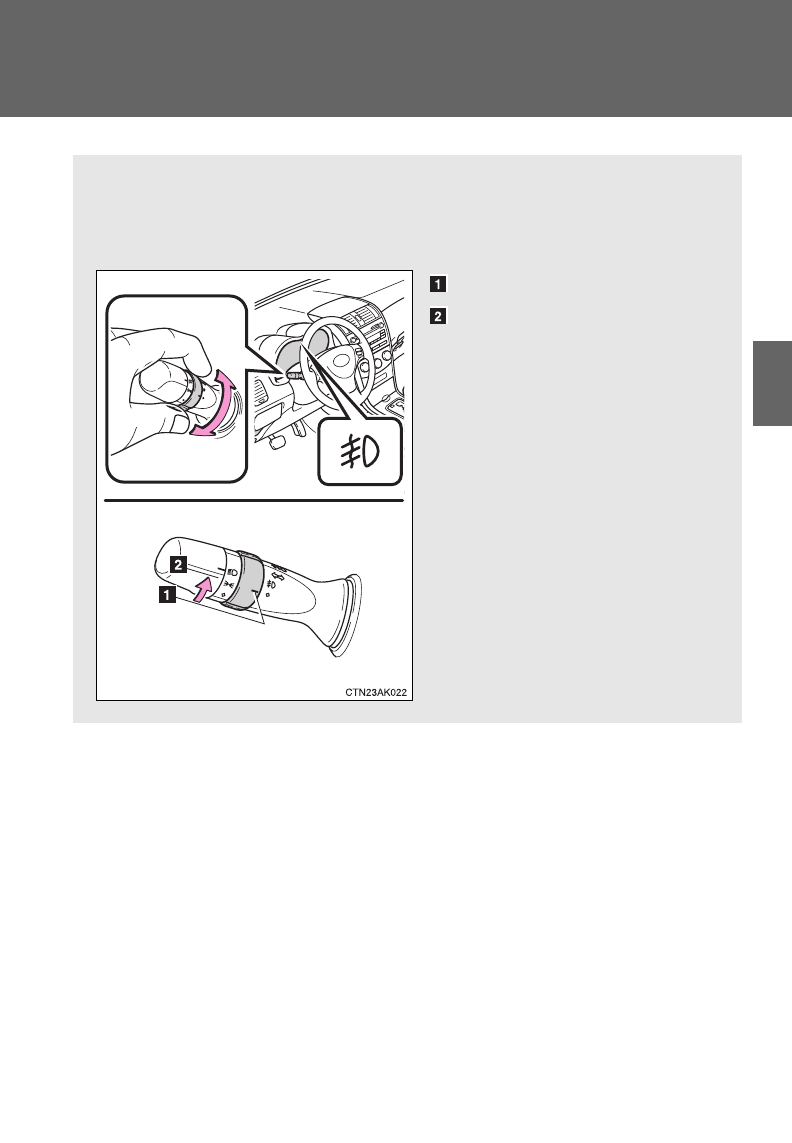 1

2

2

1

CTN23AK022