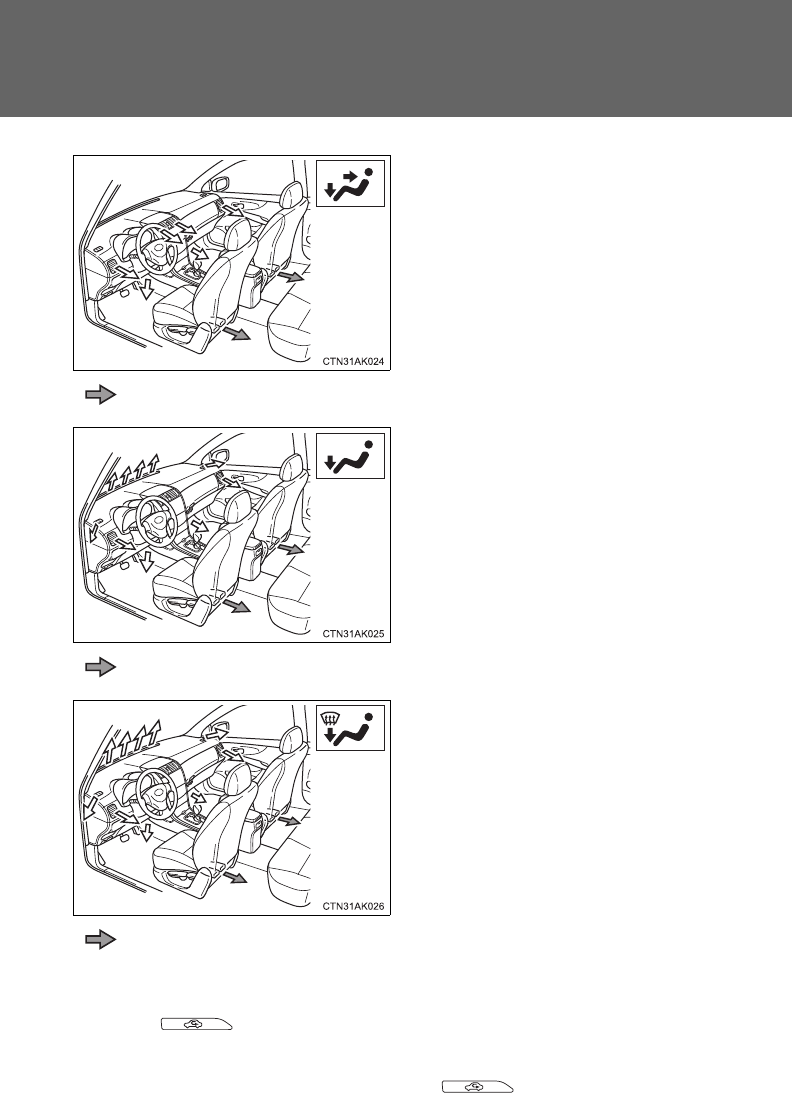 CTN31AK024

CTN31AK025

CTN31AK026