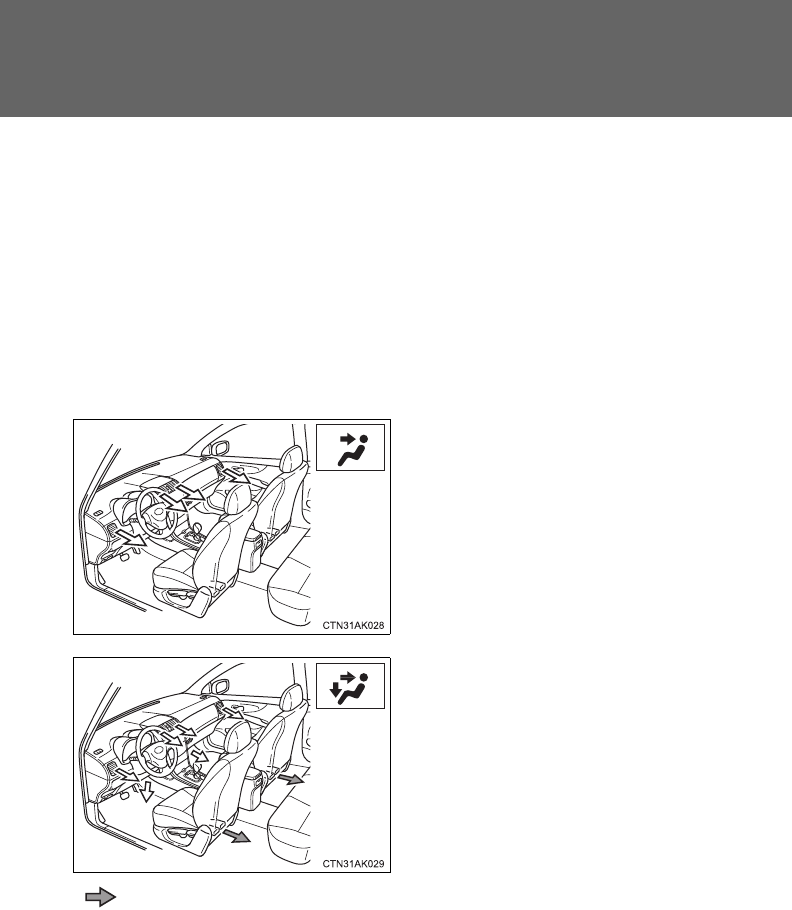 CTN31AK028

CTN31AK029