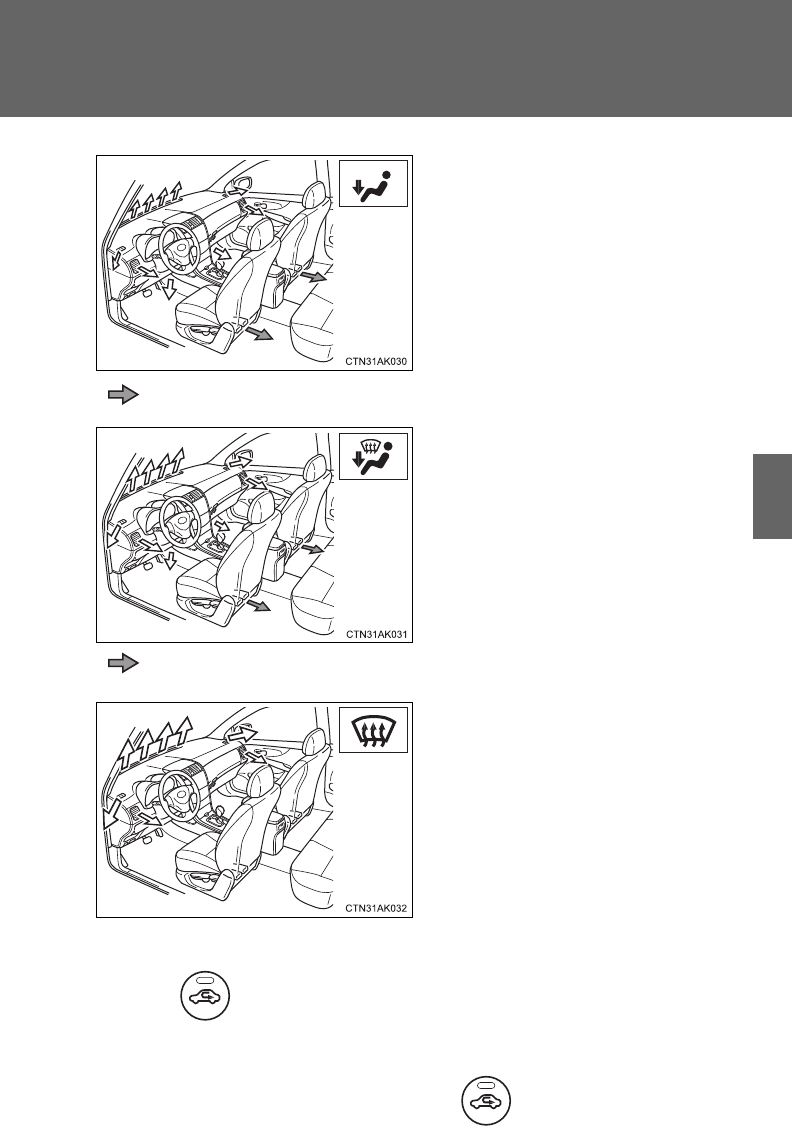 CTN31AK030

CTN31AK031

CTN31AK032