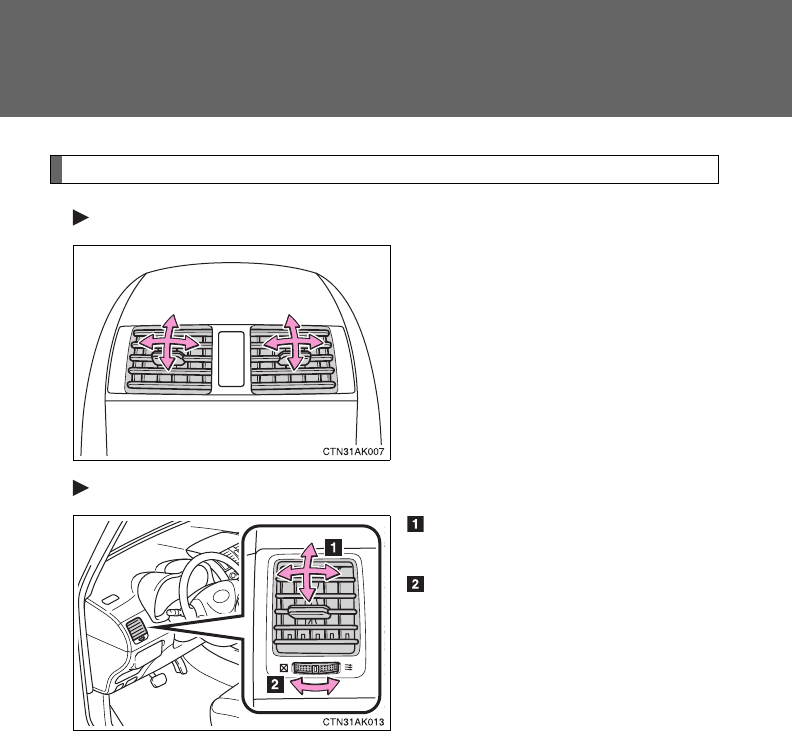 CTN31AK007

1
2

1
2

CTN31AK013