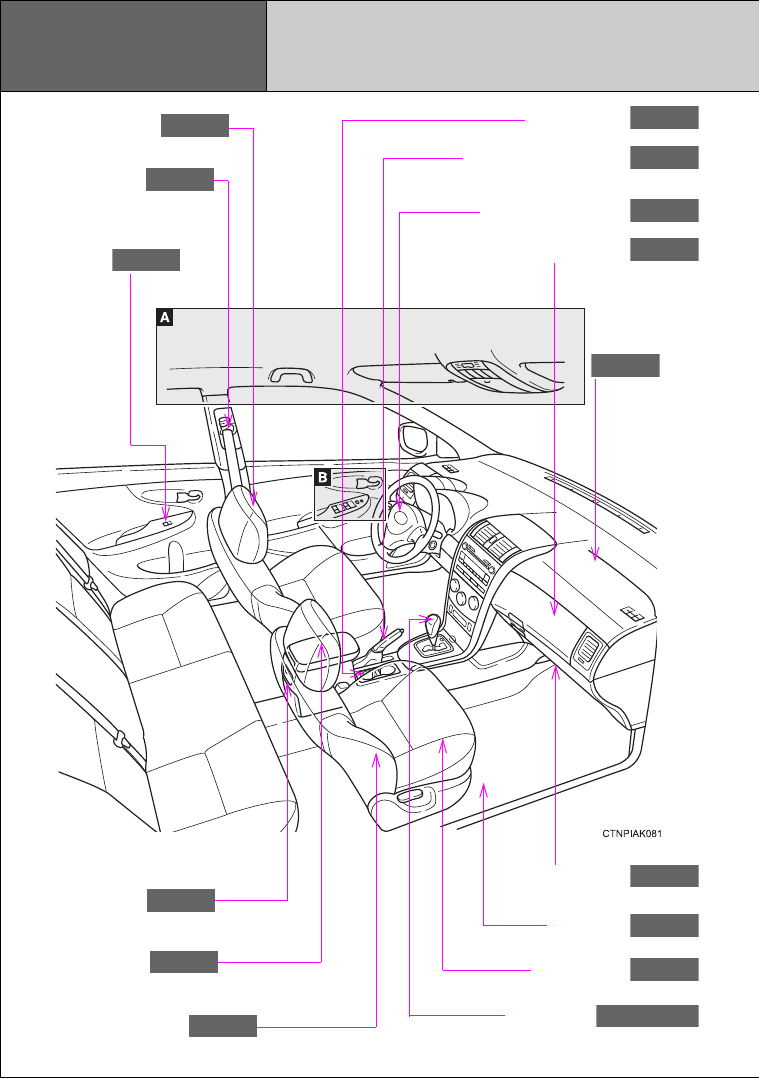 A

B

CTNPIAK081