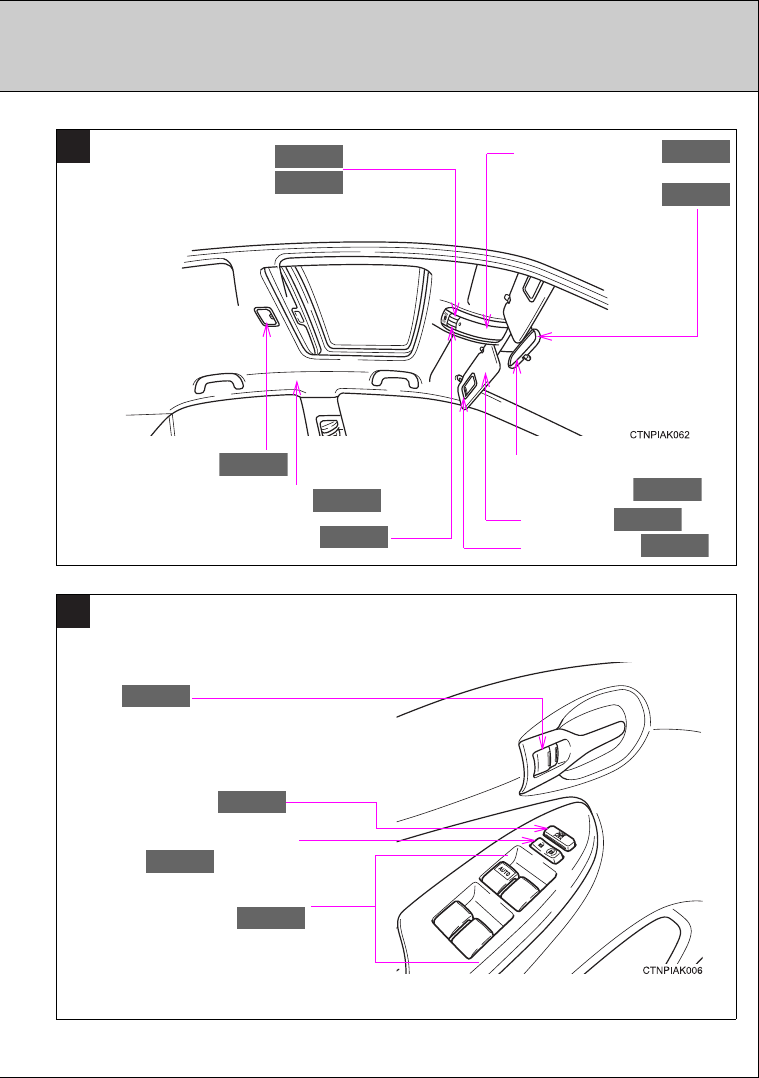 CTNPIAK062

AUTO

CTNPIAK006